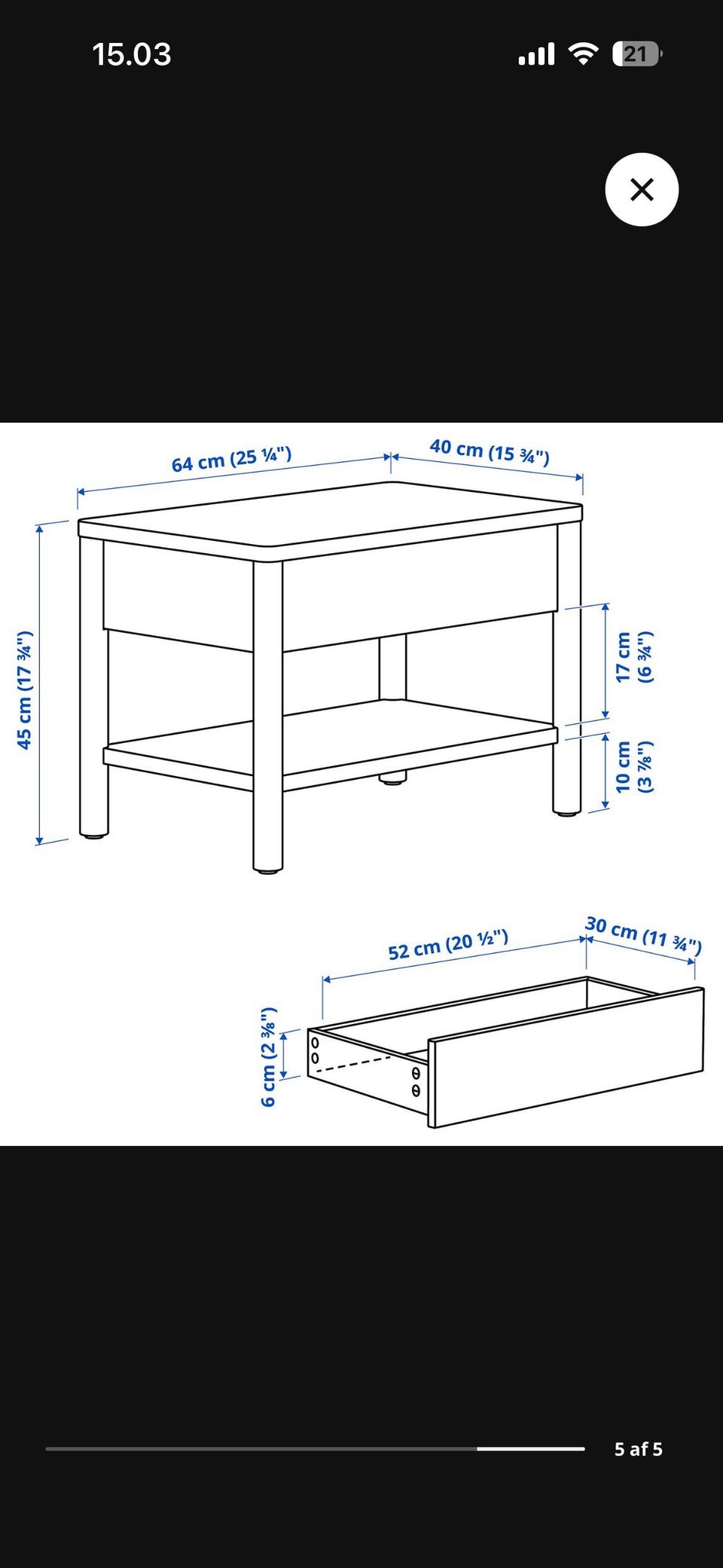 15.03

21

64 cm (25 ¼")
40 cm (15 ¾")
45 cm (17 ¾")
17 cm (6 ¾")
10 cm (3 ⅞")

52 cm (20 ½")
30 cm (11 ¾")
6 cm (2 ⅜")

5 af 5