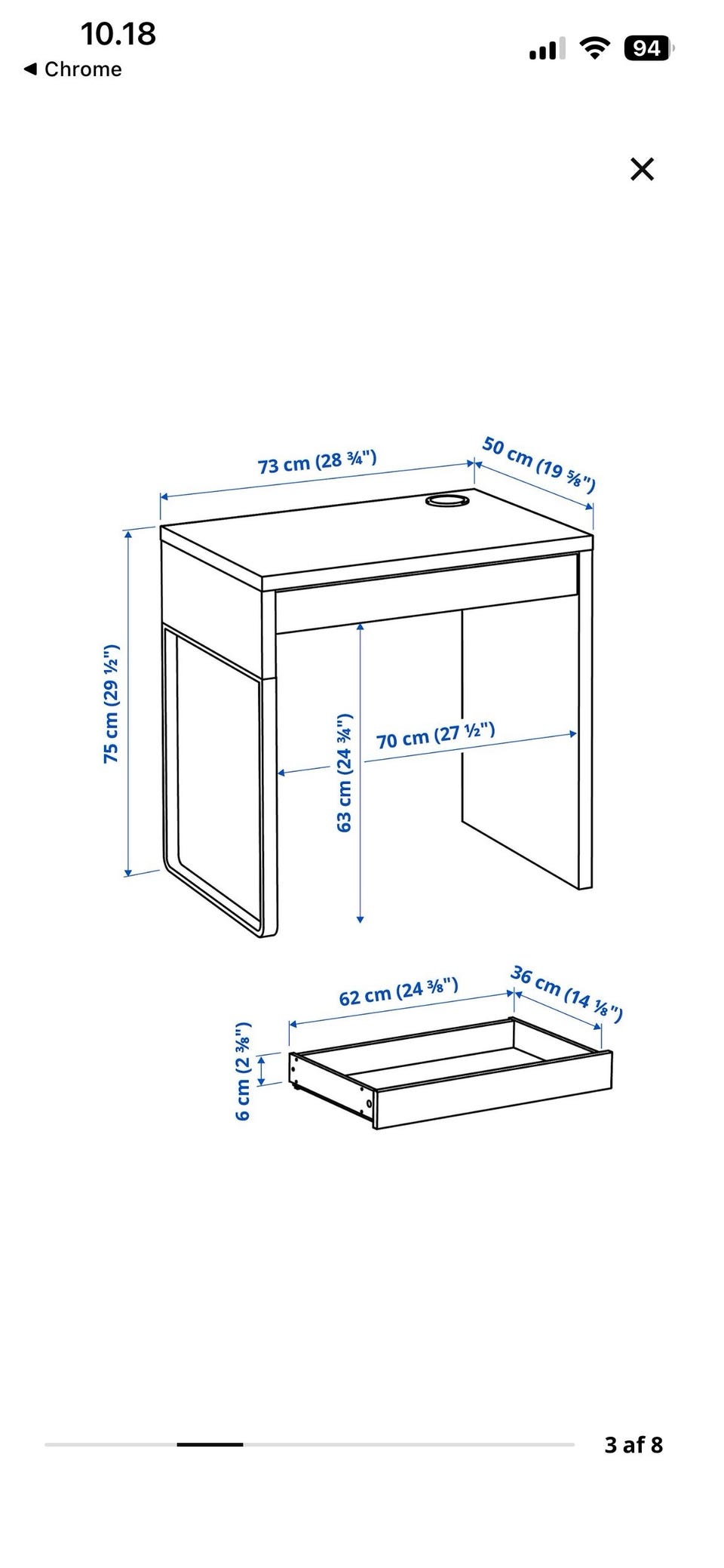 10.18
◀ Chrome
94

×

73 cm (28 ¾")
50 cm (19 ⅝")
75 cm (29 ½")
63 cm (24 ¾")
70 cm (27 ½")

62 cm (24 ⅜")
36 cm (14 ⅛")
6 cm (2 ⅜")

3 af 8