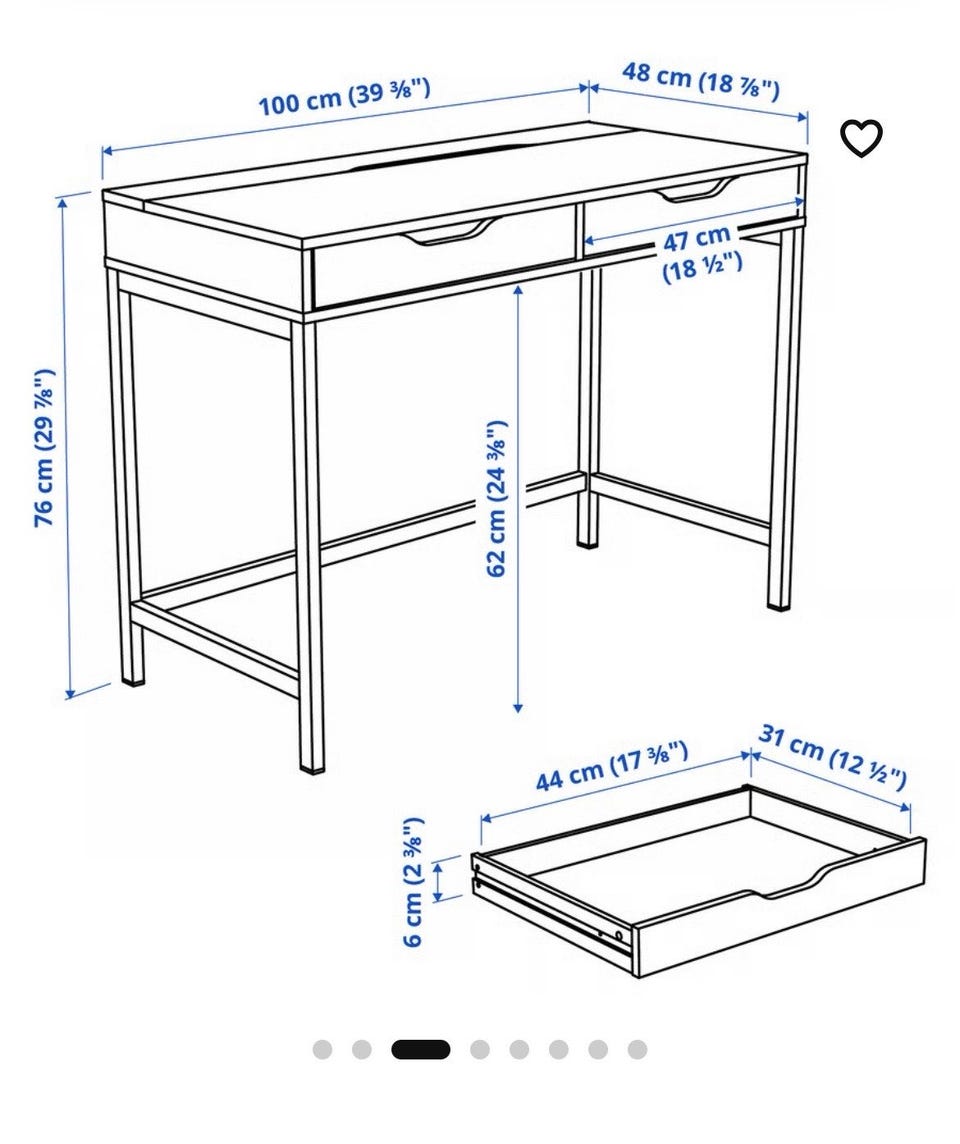 100 cm (39 ⅜")

48 cm (18 ⅞")

47 cm (18 ½")

76 cm (29 ⅞")

62 cm (24 ⅜")

44 cm (17 ⅜")

31 cm (12 ½")

6 cm (2 ⅜")