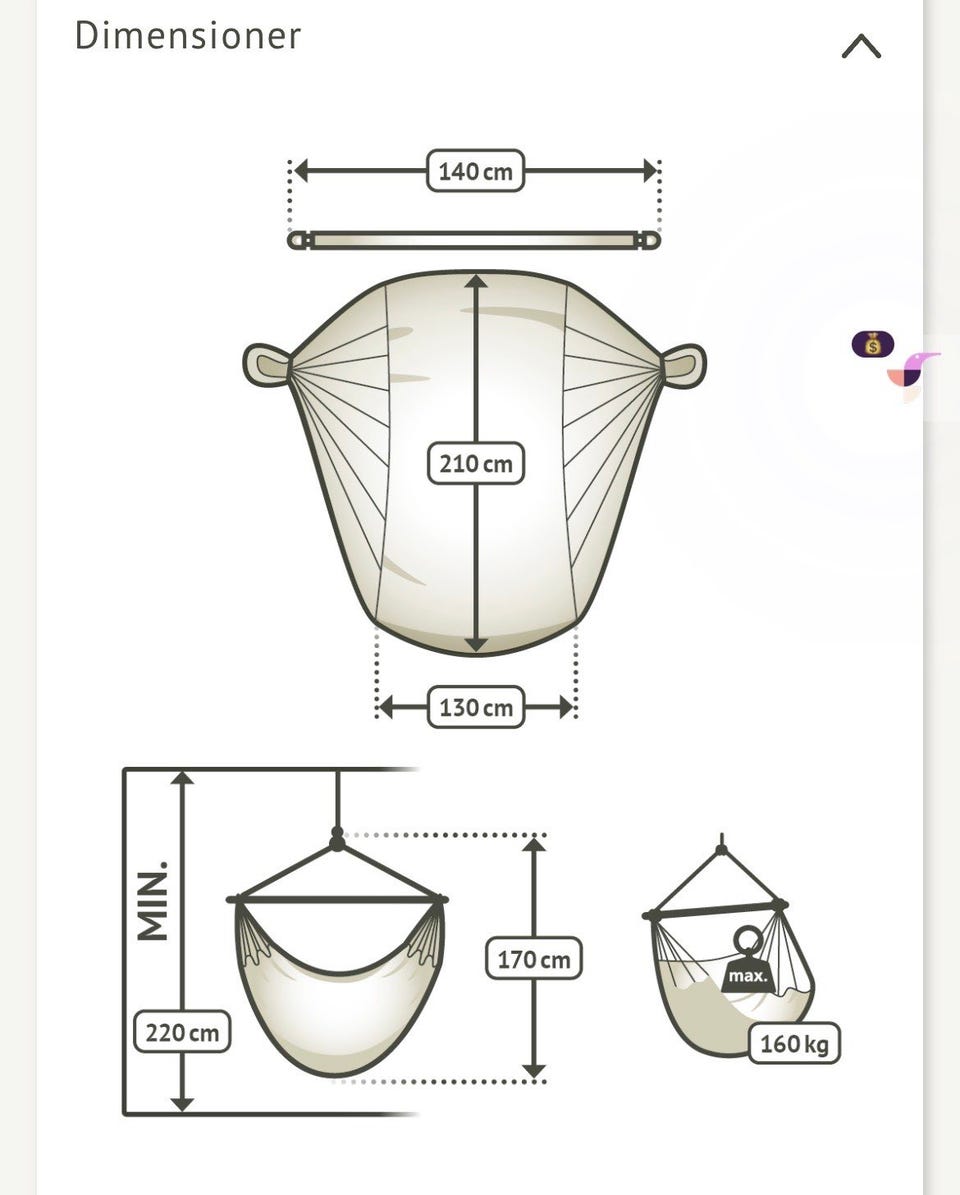 Dimensioner

140 cm

210 cm

130 cm

MIN.

220 cm

170 cm

max.

160 kg