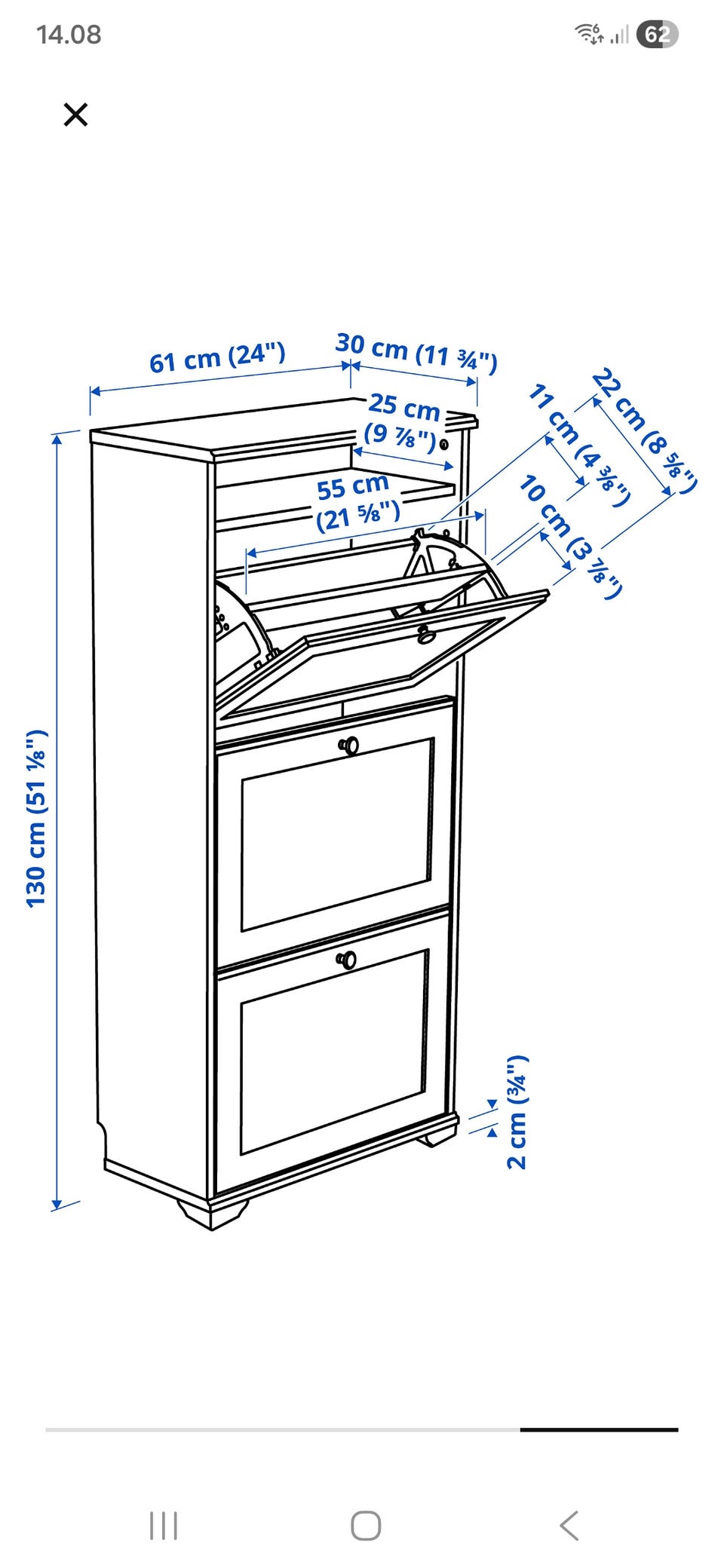 14.08

62

61 cm (24")

30 cm (11 ¾")

25 cm (9 ⅞")

55 cm (21 ⅝")

11 cm (4 ⅜")

22 cm (8 ⅝")

10 cm (3 ⅞")

130 cm (51 ⅛")

2 cm (¾")