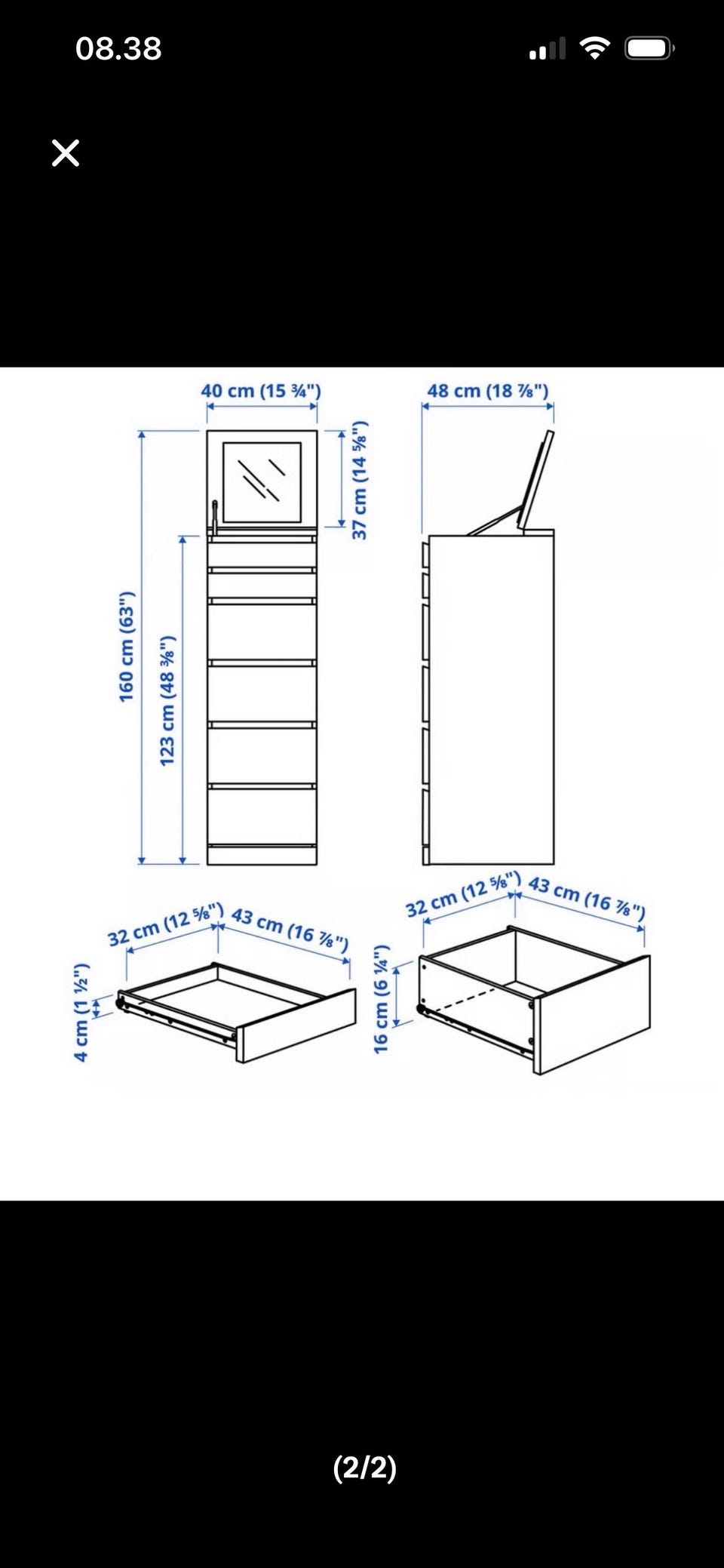 08.38

40 cm (15 ¾")

48 cm (18 ⅞")

37 cm (14 ⅝")

160 cm (63")

123 cm (48 ⅜")

32 cm (12 ⅝") 43 cm (16 ⅞")

4 cm (1 ½")

32 cm (12 ⅝") 43 cm (16 ⅞")

16 cm (6 ¼")

(2/2)