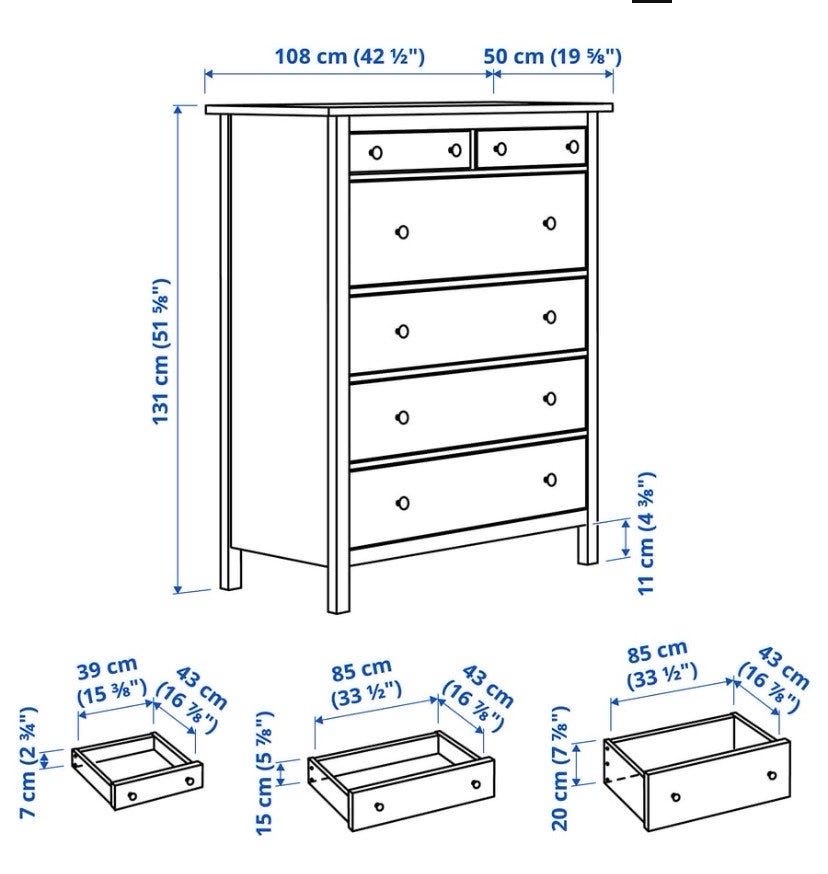 108 cm (42 ½")
50 cm (19 ⅝")
131 cm (51 ⅝")
11 cm (4 ⅜")
39 cm (15 ⅜")
43 cm (16 ⅞")
7 cm (2 ¾")
85 cm (33 ½")
43 cm (16 ⅞")
15 cm (5 ⅞")
85 cm (33 ½")
43 cm (16 ⅞")
20 cm (7 ⅞")