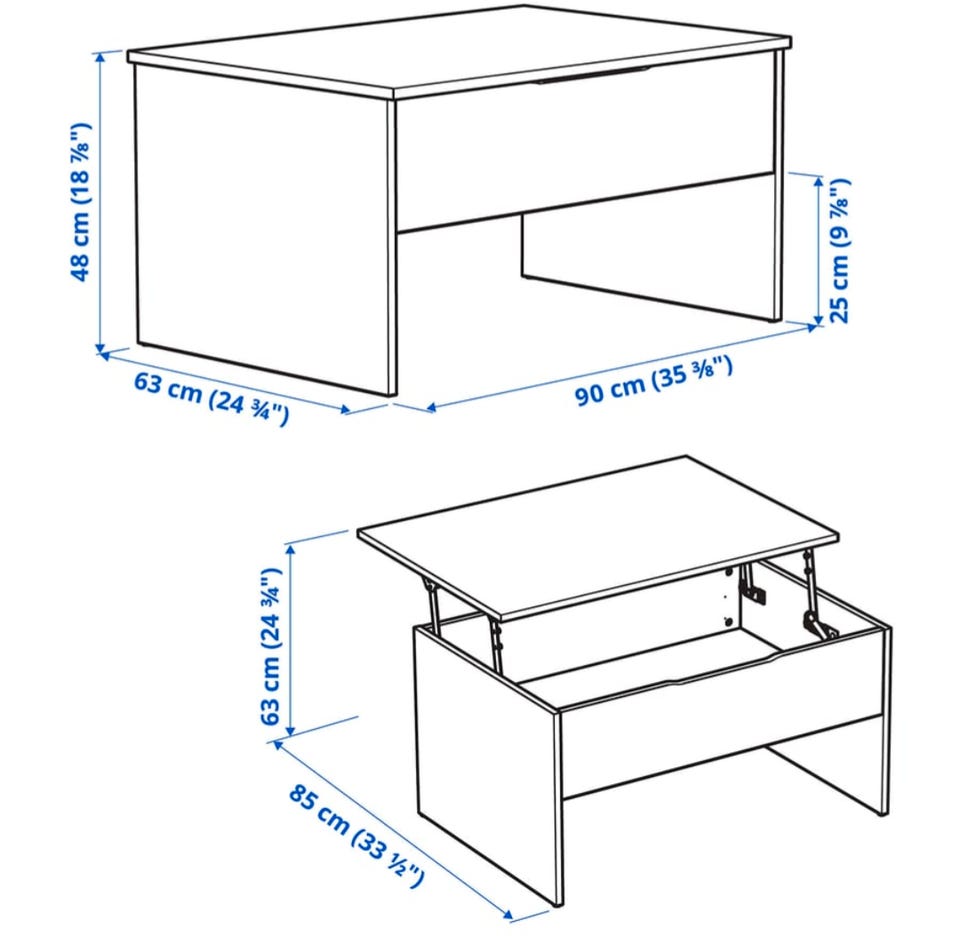 48 cm (18 ⅞")

25 cm (9 ⅞")

63 cm (24 ¾")

90 cm (35 ⅜")

63 cm (24 ¾")

85 cm (33 ½")