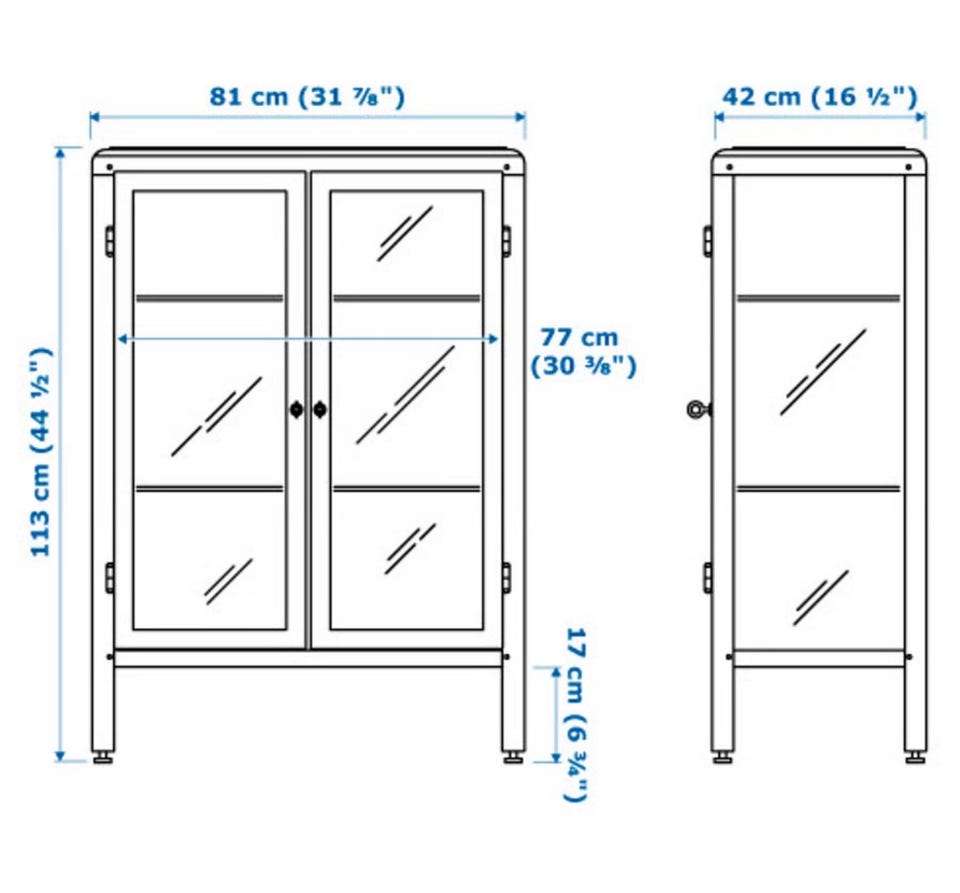 81 cm (31 ⅞")

42 cm (16 ½")

113 cm (44 ½")

77 cm (30 ⅜")

17 cm (6 ¾")