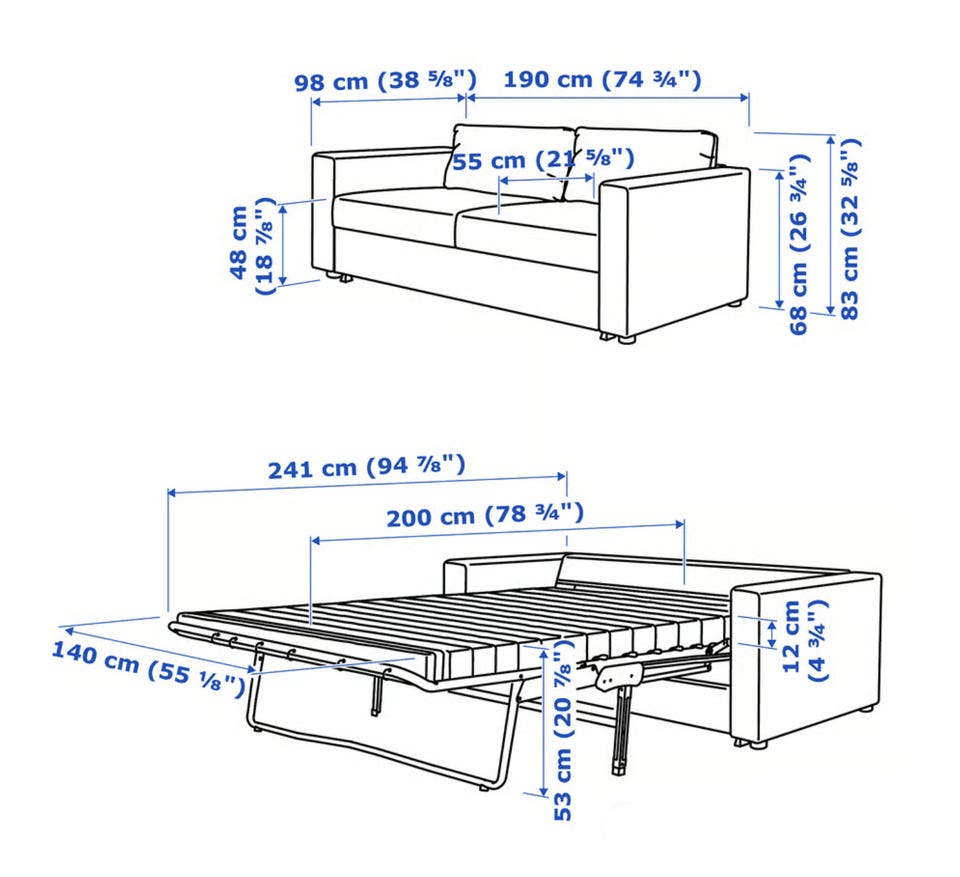 98 cm (38 ⅝")
190 cm (74 ¾")
55 cm (21 ⅝")
48 cm (18 ⅞")
68 cm (26 ¾")
83 cm (32 ⅝")

241 cm (94 ⅞")
200 cm (78 ¾")
140 cm (55 ⅛")
12 cm (4 ¾")
53 cm (20 ⅞")