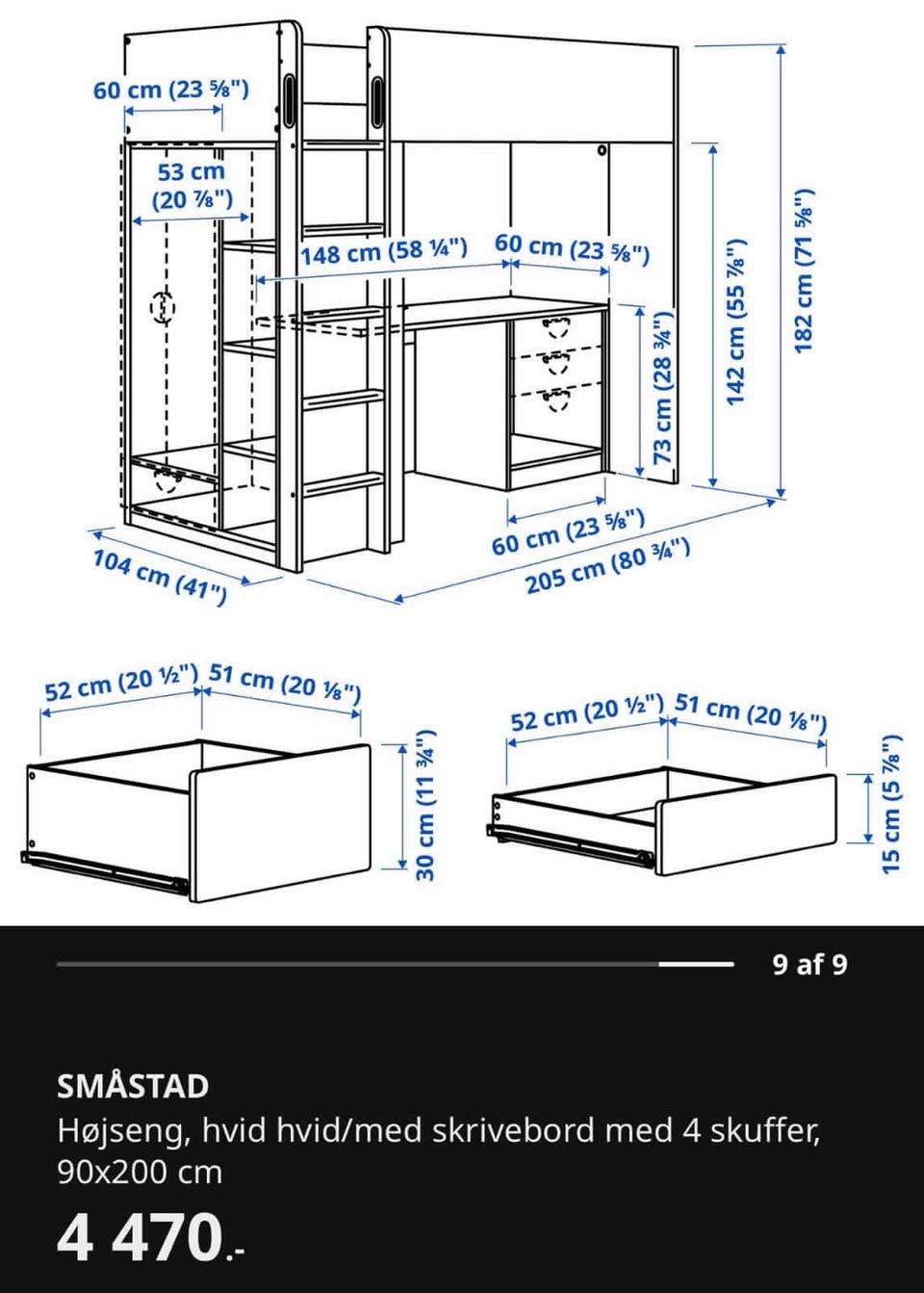 60 cm (23 ⅝")

53 cm (20 ⅞")

148 cm (58 ¼")

60 cm (23 ⅝")

73 cm (28 ¾")

142 cm (55 ⅞")

182 cm (71 ⅝")

104 cm (41")

60 cm (23 ⅝")

205 cm (80 ¾")

52 cm (20 ½") 51 cm (20 ⅛")

30 cm (11 ¾")

52 cm (20 ½") 51 cm (20 ⅛")

15 cm (5 ⅞")

9 af 9

SMÅSTAD
Højseng, hvid hvid/med skrivebord med 4 skuffer, 90x200 cm

4 470.-