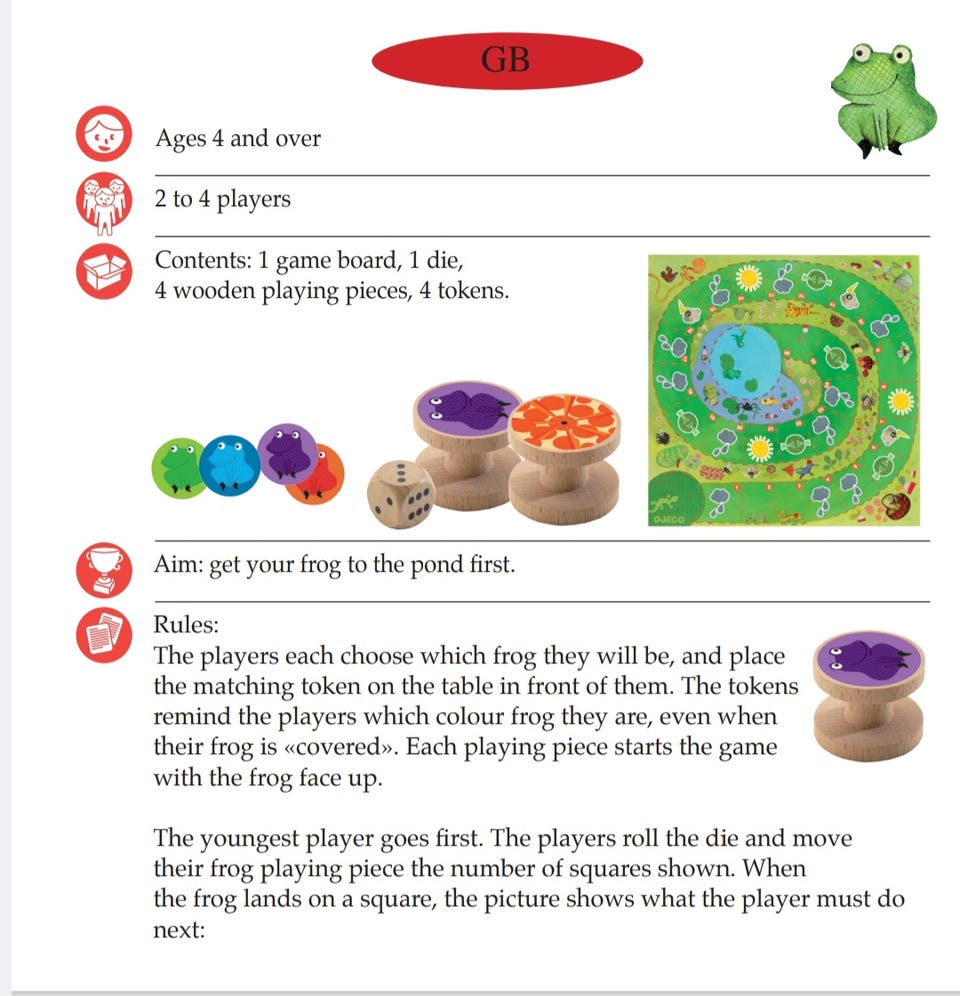 GB

Ages 4 and over

2 to 4 players

Contents: 1 game board, 1 die, 4 wooden playing pieces, 4 tokens.

DJECO

Aim: get your frog to the pond first.

Rules:
The players each choose which frog they will be, and place the matching token on the table in front of them. The tokens remind the players which colour frog they are, even when their frog is «covered». Each playing piece starts the game with the frog face up.

The youngest player goes first. The players roll the die and move their frog playing piece the number of squares shown. When the frog lands on a square, the picture shows what the player must do next: