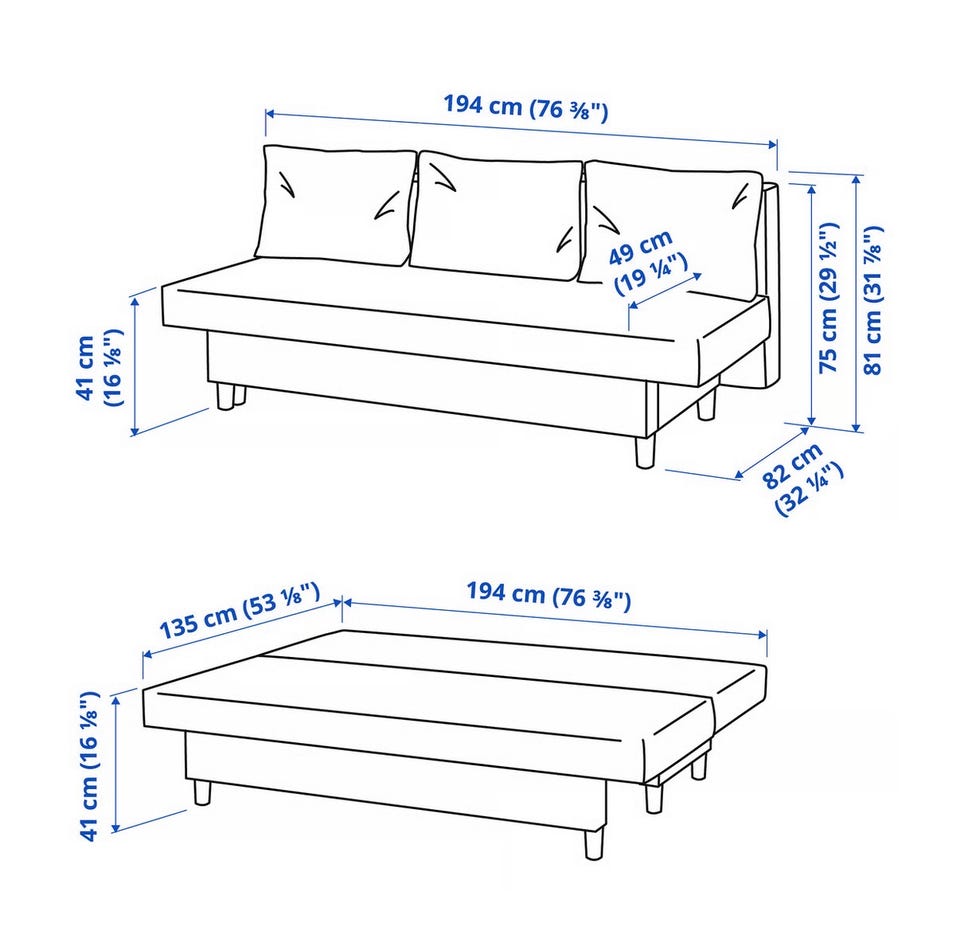 194 cm (76 ⅜")

49 cm (19 ¼")

41 cm (16 ⅛")

75 cm (29 ½")

81 cm (31 ⅞")

82 cm (32 ¼")

135 cm (53 ⅛")

194 cm (76 ⅜")

41 cm (16 ⅛")