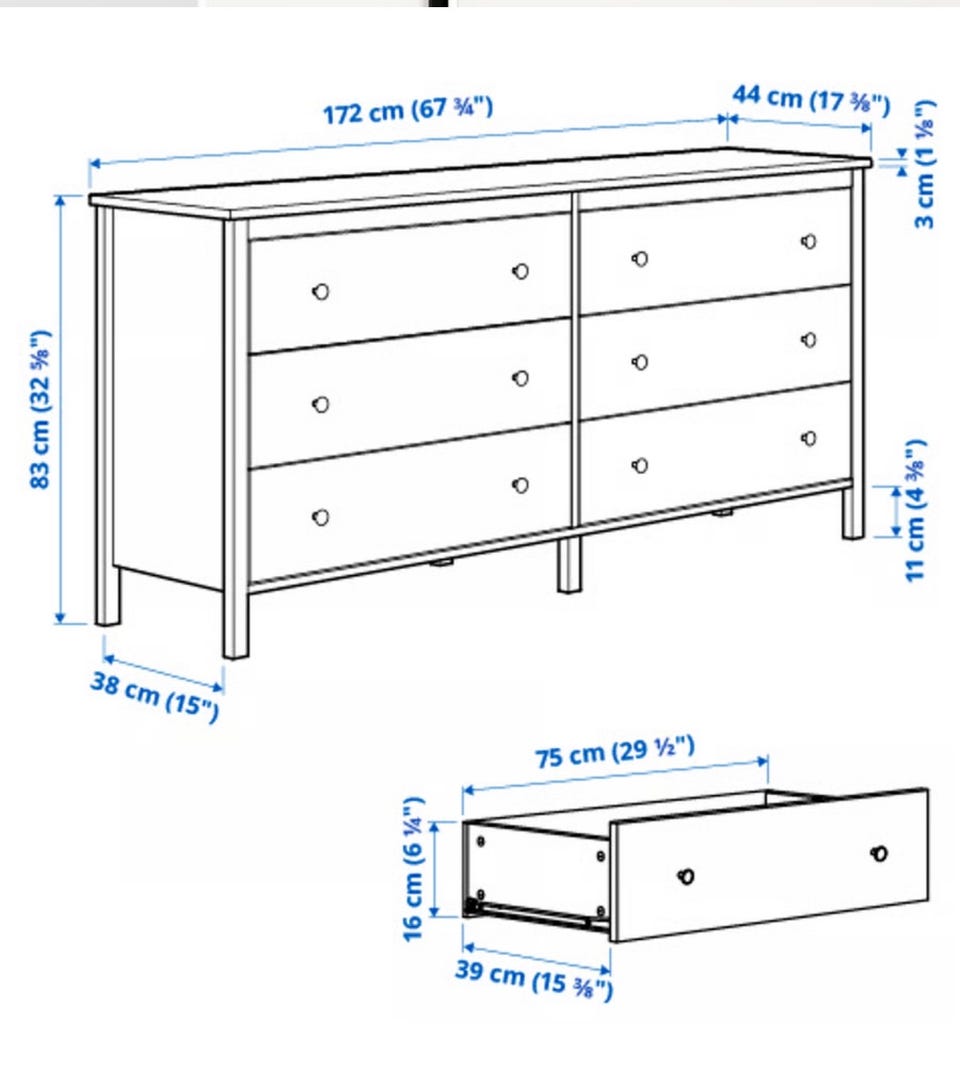 172 cm (67 ¾")

44 cm (17 ⅜")

3 cm (1 ⅛")

83 cm (32 ⅝")

11 cm (4 ⅜")

38 cm (15")

75 cm (29 ½")

16 cm (6 ¼")

39 cm (15 ⅜")