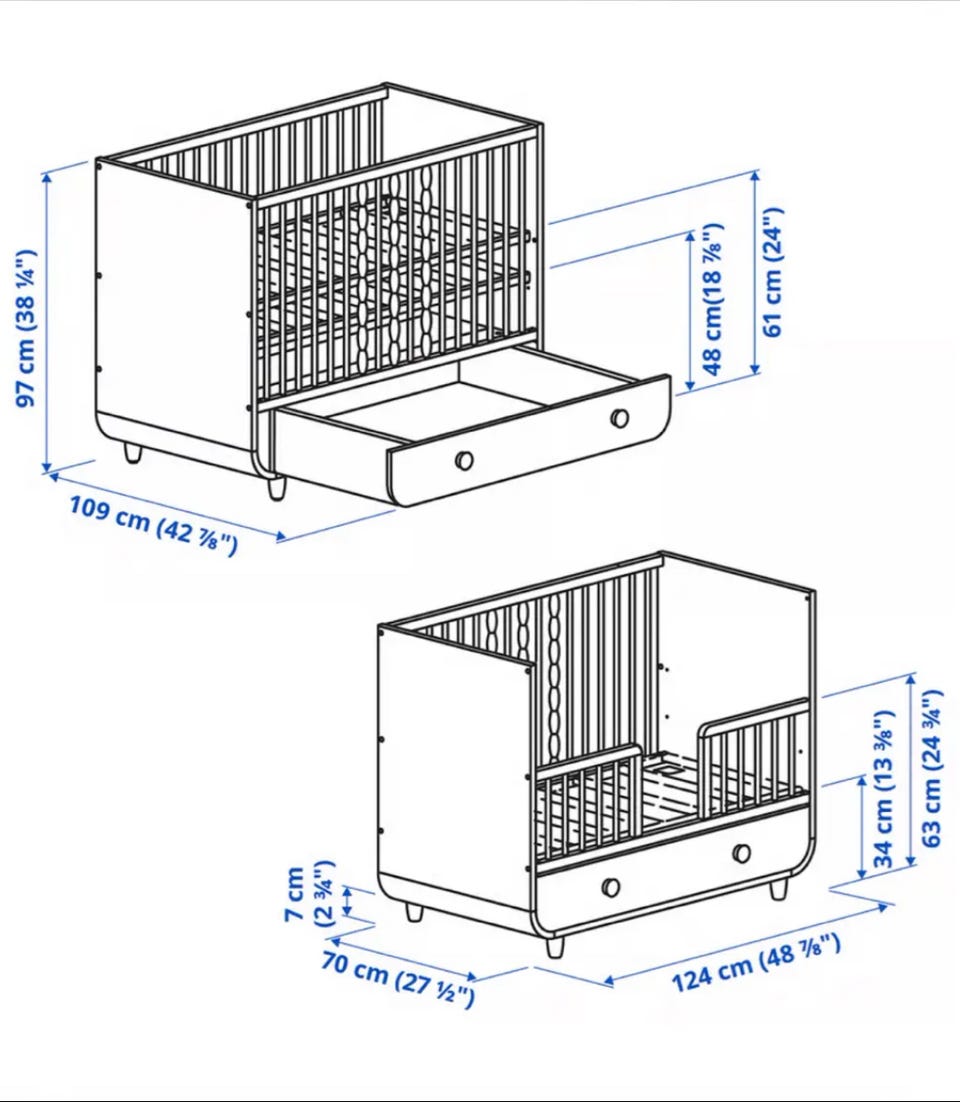 97 cm (38 ¼")

109 cm (42 ⅞")

48 cm(18 ⅞")

61 cm (24")

7 cm (2 ¾")

70 cm (27 ½")

124 cm (48 ⅞")

34 cm (13 ⅜")

63 cm (24 ¾")