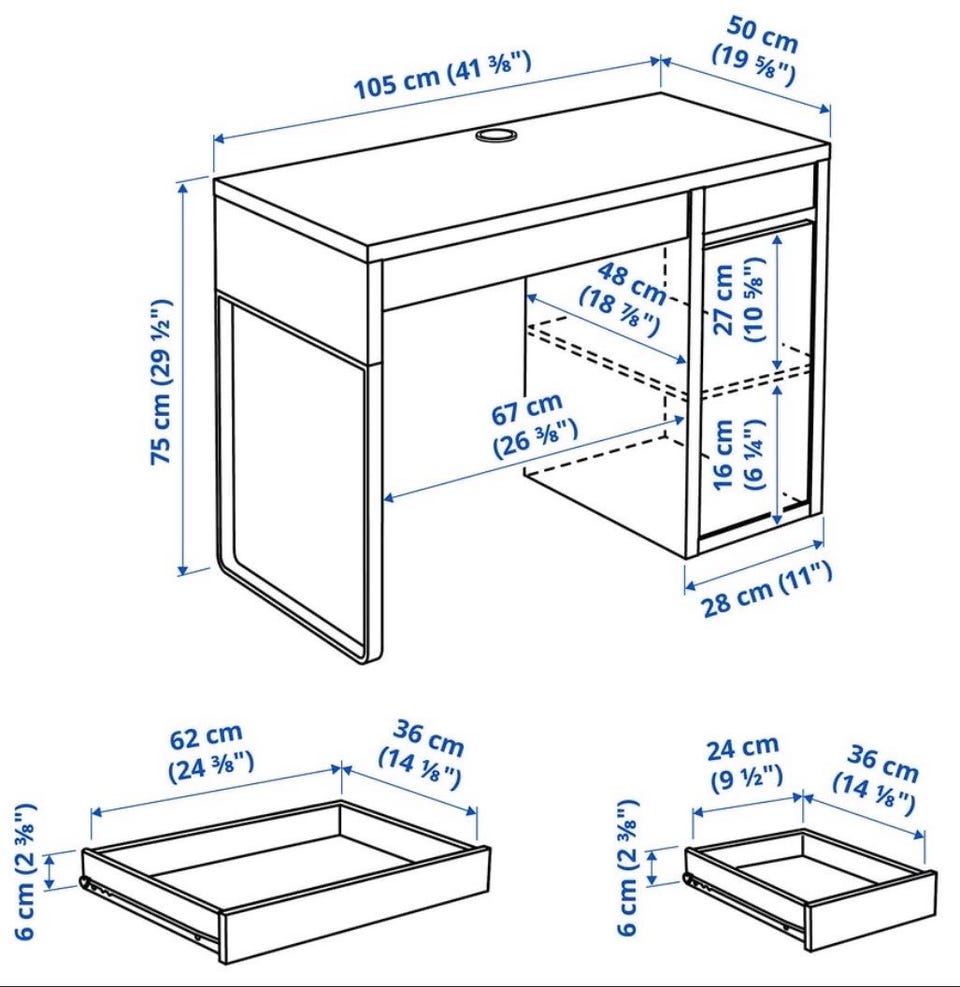 105 cm (41 ⅜")

50 cm (19 ⅝")

75 cm (29 ½")

48 cm (18 ⅞")

27 cm (10 ⅝")

67 cm (26 ⅜")

16 cm (6 ¼")

28 cm (11")

62 cm (24 ⅜")

36 cm (14 ⅛")

6 cm (2 ⅜")

24 cm (9 ½")

36 cm (14 ⅛")

6 cm (2 ⅜")