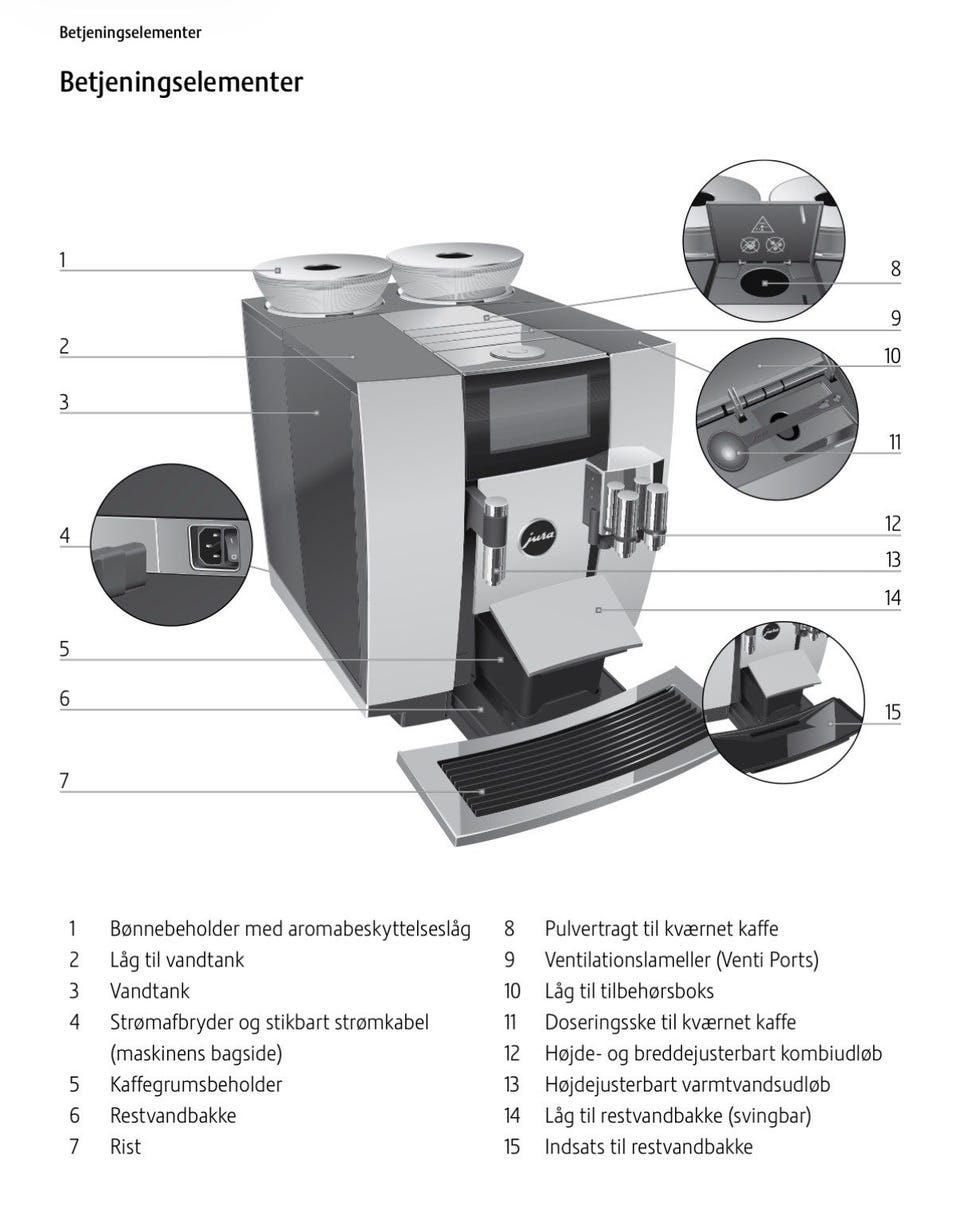 Betjeningselementer

Betjeningselementer

1
2
3
4
5
6
7
8
9
10
11
12
13
14
15

jura

1 Bønnebeholder med aromabeskyttelseslåg
2 Låg til vandtank
3 Vandtank
4 Strømafbryder og stikbart strømkabel (maskinens bagside)
5 Kaffegrumsbeholder
6 Restvandbakke
7 Rist

8 Pulvertragt til kværnet kaffe
9 Ventilationslameller (Venti Ports)
10 Låg til tilbehørsboks
11 Doseringsske til kværnet kaffe
12 Højde- og breddejusterbart kombiudløb
13 Højdejusterbart varmtvandsudløb
14 Låg til restvandbakke (svingbar)
15 Indsats til restvandbakke