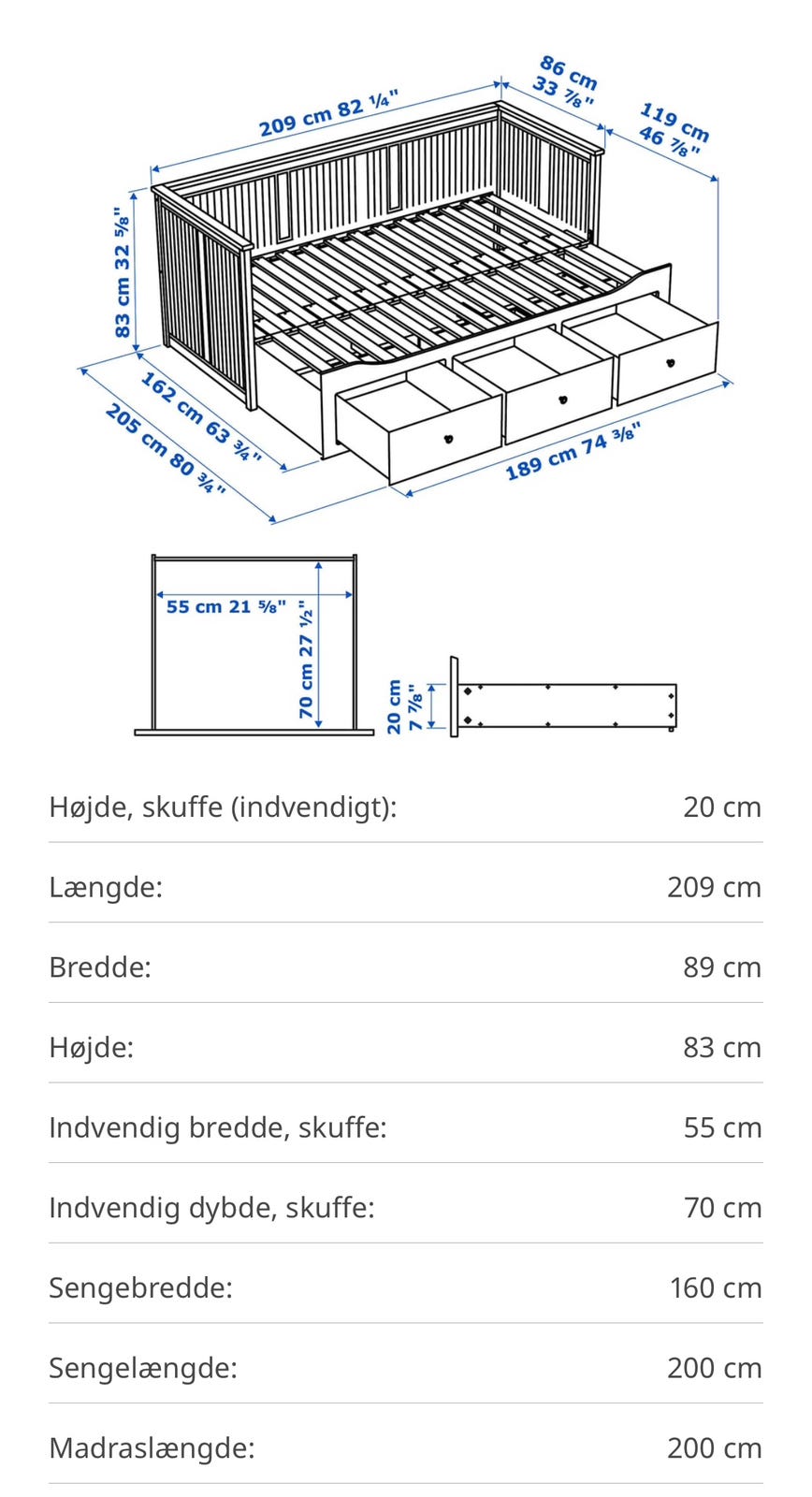 209 cm 82 ¼"
86 cm 33 ⅞"
119 cm 46 ⅞"
83 cm 32 ⅝"
162 cm 63 ¾"
205 cm 80 ¾"
189 cm 74 ⅜"

55 cm 21 ⅝"
70 cm 27 ½"
20 cm 7 ⅞"

| | |
|---|---|
| Højde, skuffe (indvendigt): | 20 cm |
| Længde: | 209 cm |
| Bredde: | 89 cm |
| Højde: | 83 cm |
| Indvendig bredde, skuffe: | 55 cm |
| Indvendig dybde, skuffe: | 70 cm |
| Sengebredde: | 160 cm |
| Sengelængde: | 200 cm |
| Madraslængde: | 200 cm |