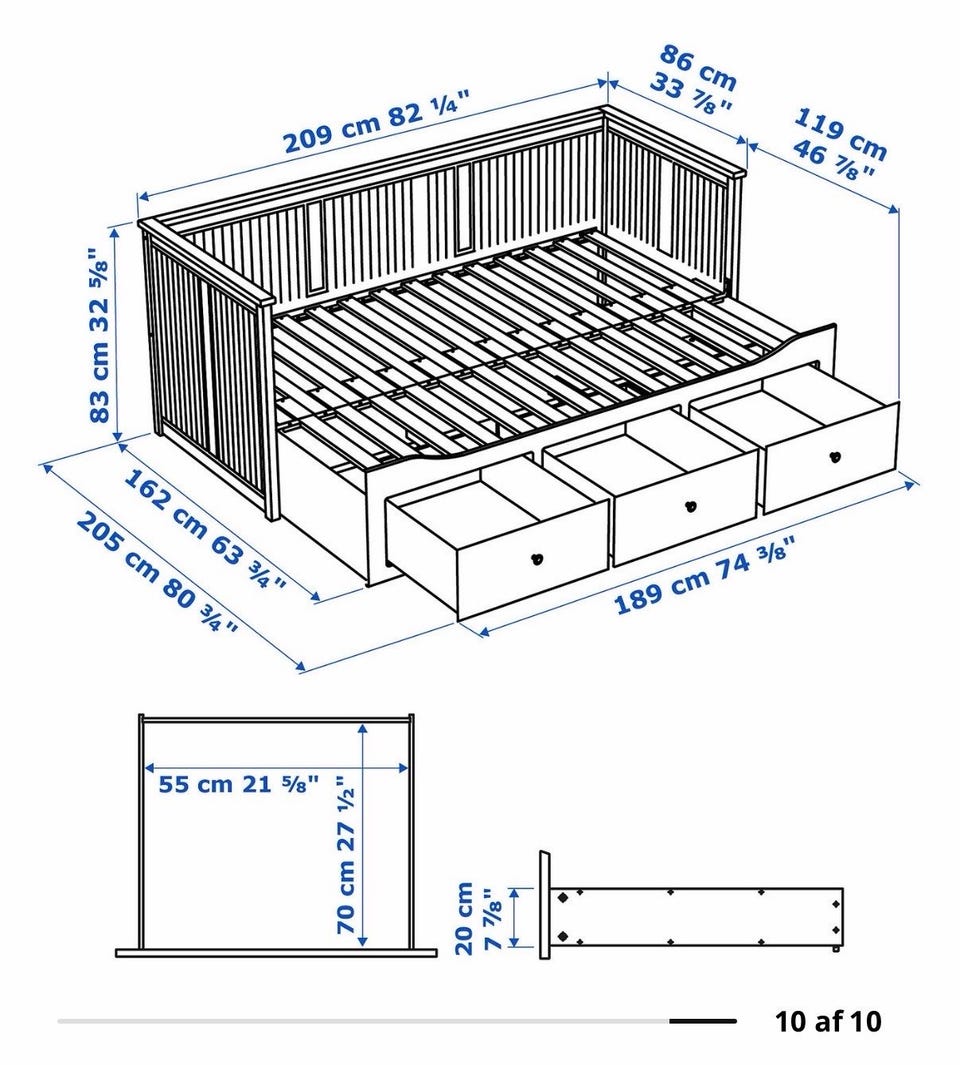 209 cm 82 ¼"
86 cm
33 ⅞"
119 cm
46 ⅞"
83 cm 32 ⅝"
162 cm 63 ¾"
205 cm 80 ¾"
189 cm 74 ⅜"
55 cm 21 ⅝"
70 cm 27 ½"
20 cm
7 ⅞"
10 af 10