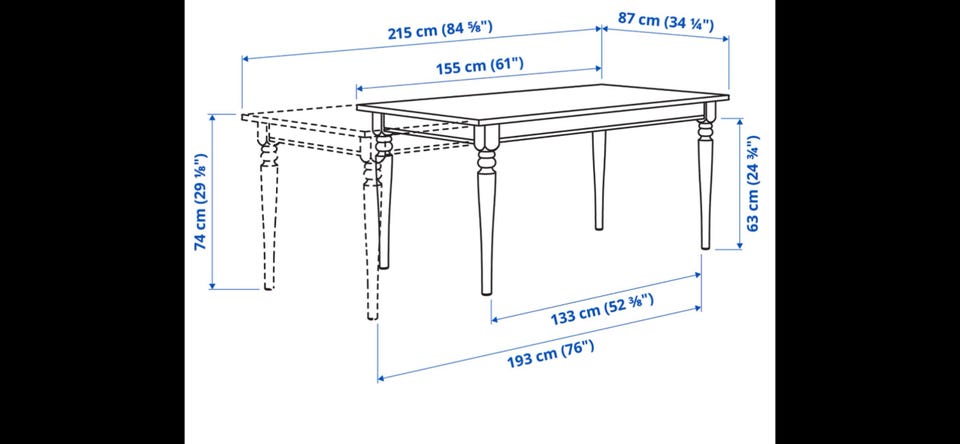 215 cm (84 ⅝")
87 cm (34 ¼")
155 cm (61")
74 cm (29 ⅛")
63 cm (24 ¾")
133 cm (52 ⅜")
193 cm (76")