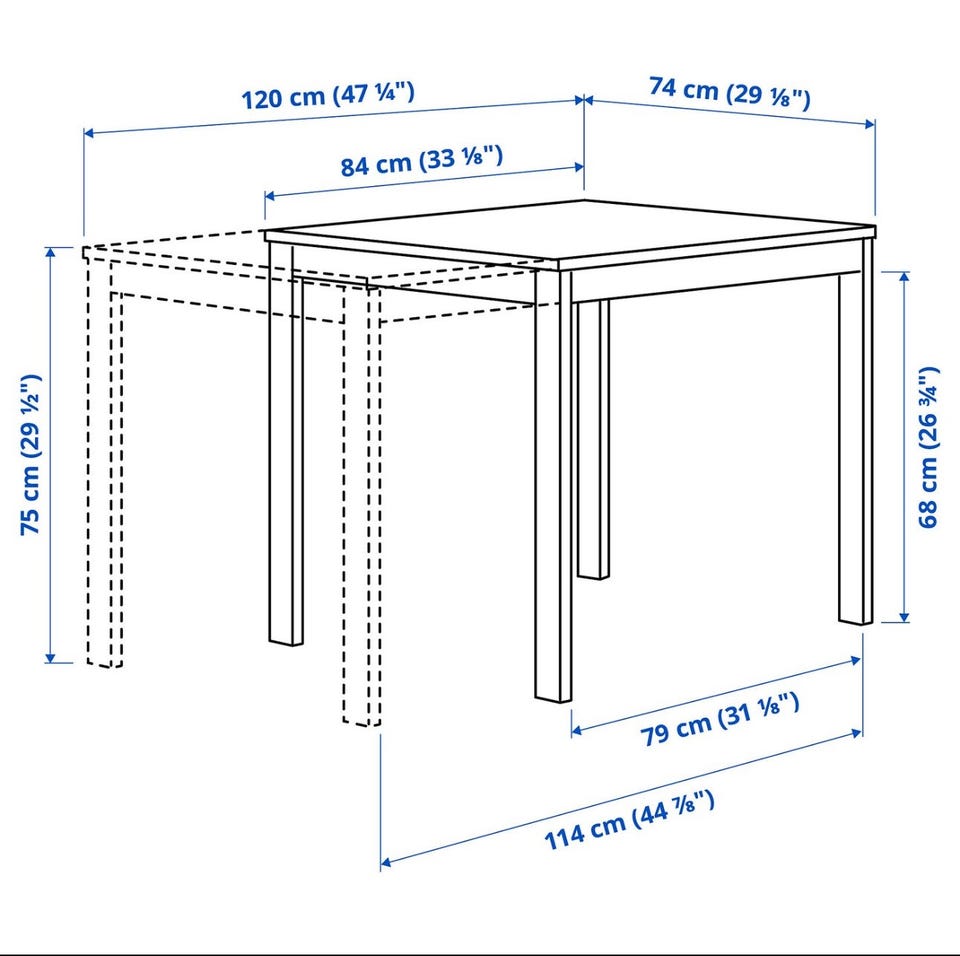 120 cm (47 ¼")

74 cm (29 ⅛")

84 cm (33 ⅛")

75 cm (29 ½")

68 cm (26 ¾")

79 cm (31 ⅛")

114 cm (44 ⅞")