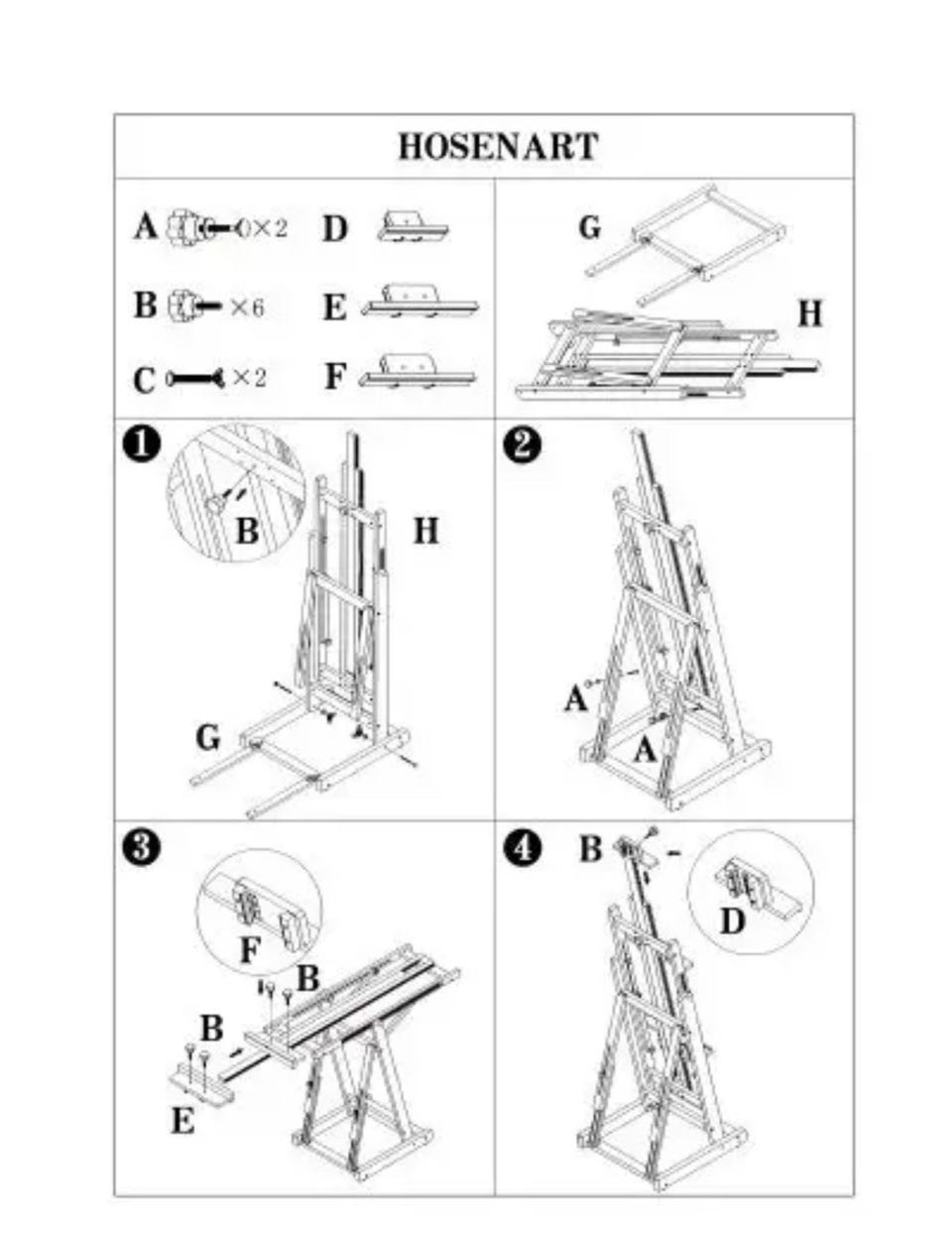 HOSENART

A ×2
B ×6
C ×2
D
E
F

G
H

1
B
H
G

2
A
A

3
F
B
B
E

4
B
D