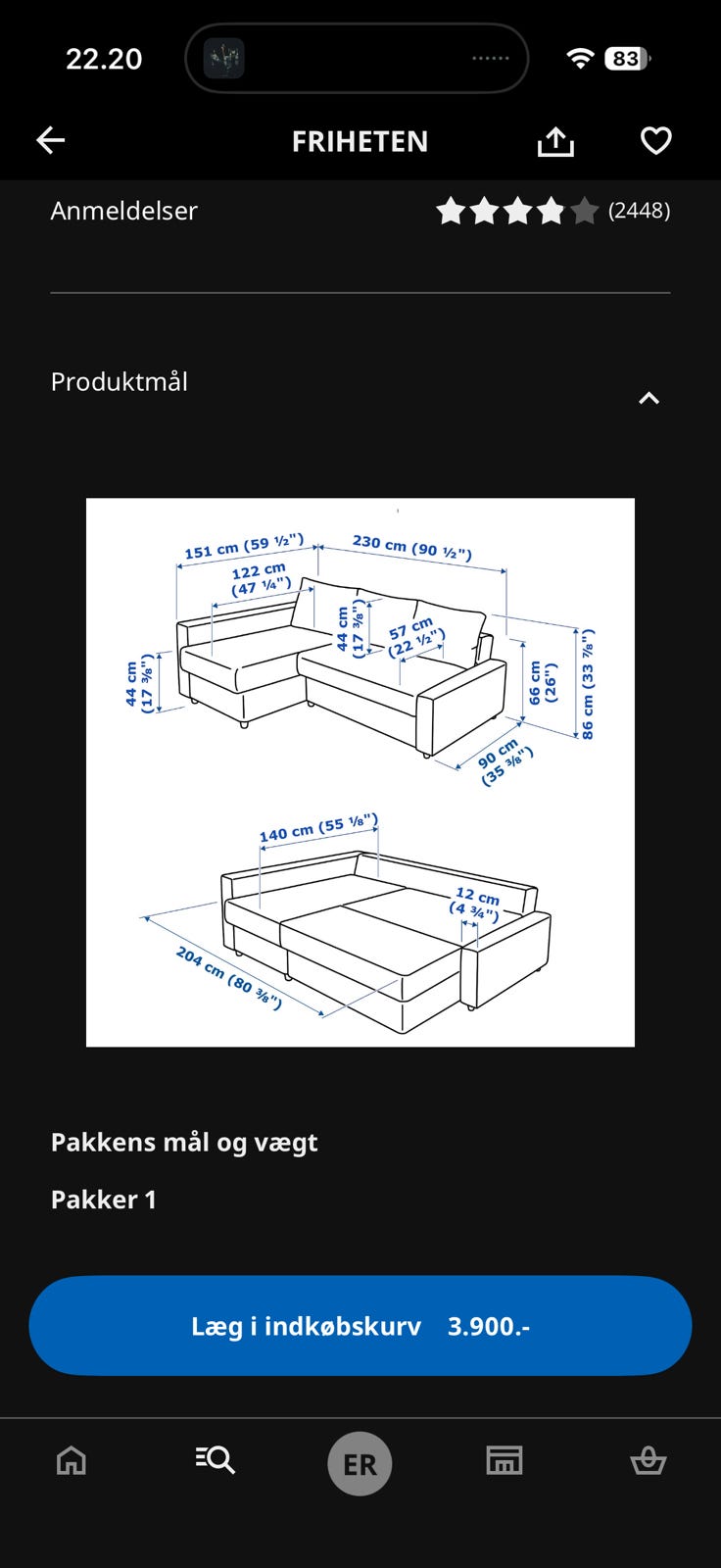 22.20

83

FRIHETEN

Anmeldelser (2448)

Produktmål

151 cm (59 ½")
230 cm (90 ½")
122 cm (47 ¼")
44 cm (17 ⅜")
57 cm (22 ½")
44 cm (17 ⅜")
66 cm (26")
86 cm (33 ⅞")
90 cm (35 ⅜")

140 cm (55 ⅛")
12 cm (4 ¾")
204 cm (80 ⅜")

Pakkens mål og vægt

Pakker 1

Læg i indkøbskurv 3.900.-

ER