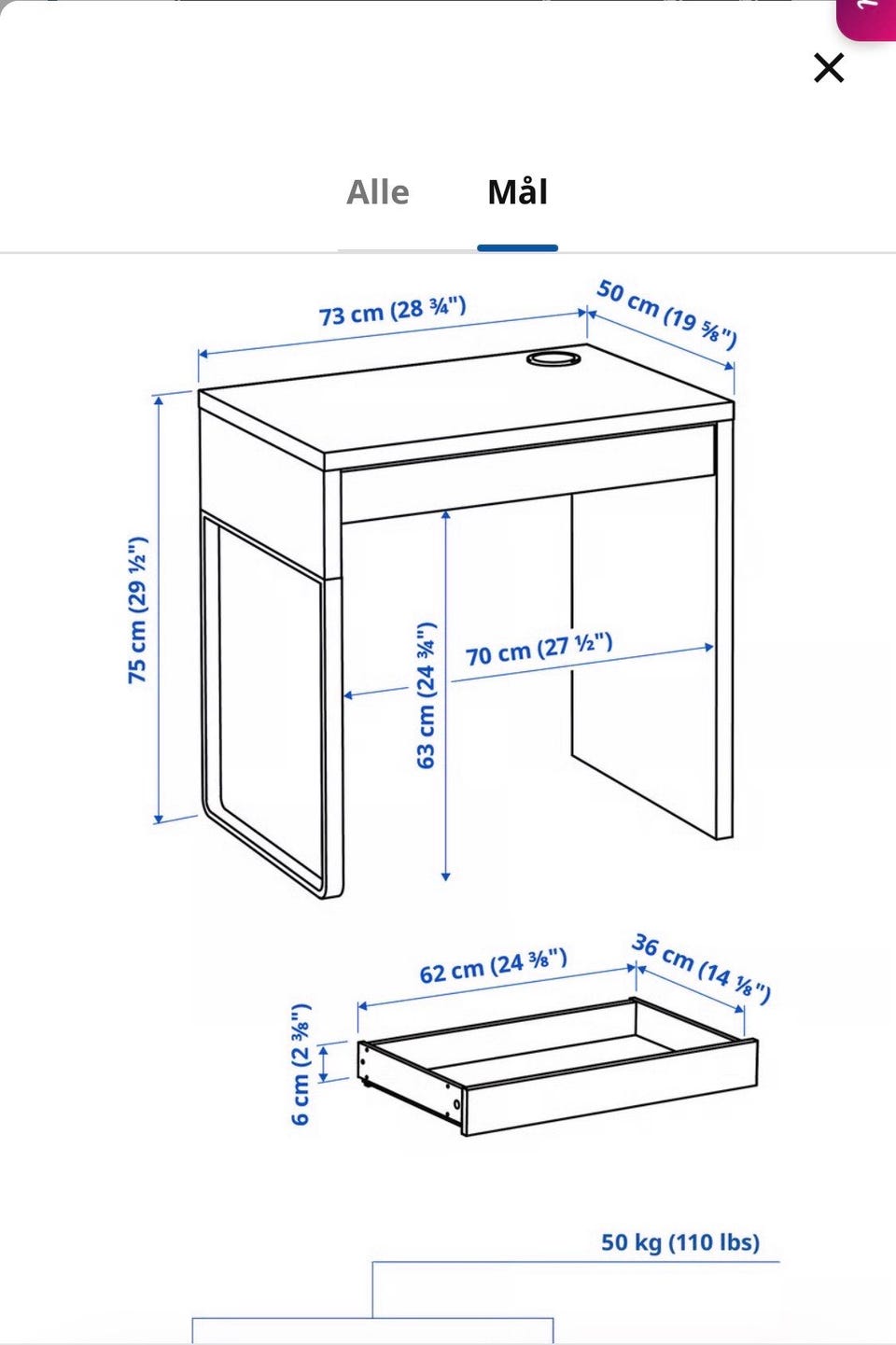 Alle Mål

73 cm (28 ¾")
50 cm (19 ⅝")
75 cm (29 ½")
63 cm (24 ¾")
70 cm (27 ½")

62 cm (24 ⅜")
36 cm (14 ⅛")
6 cm (2 ⅜")

50 kg (110 lbs)