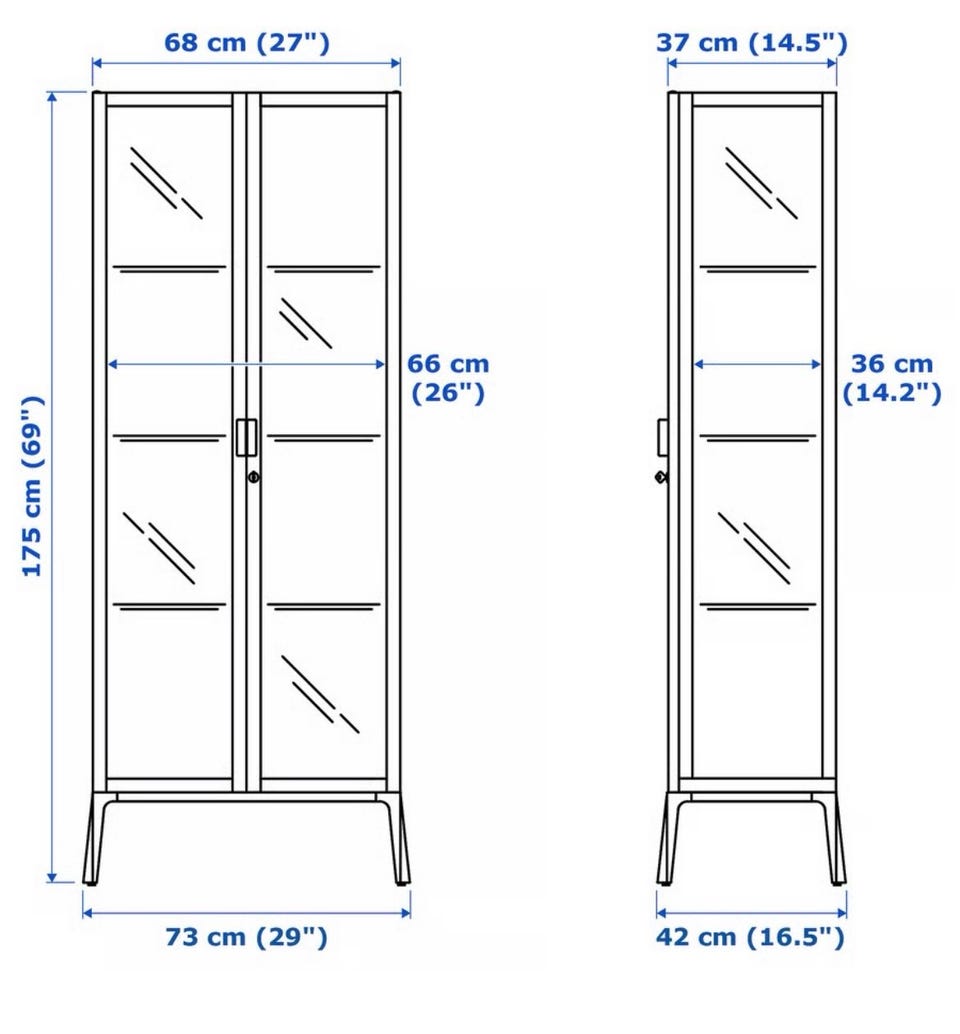 68 cm (27")

175 cm (69")

66 cm (26")

73 cm (29")

37 cm (14.5")

36 cm (14.2")

42 cm (16.5")