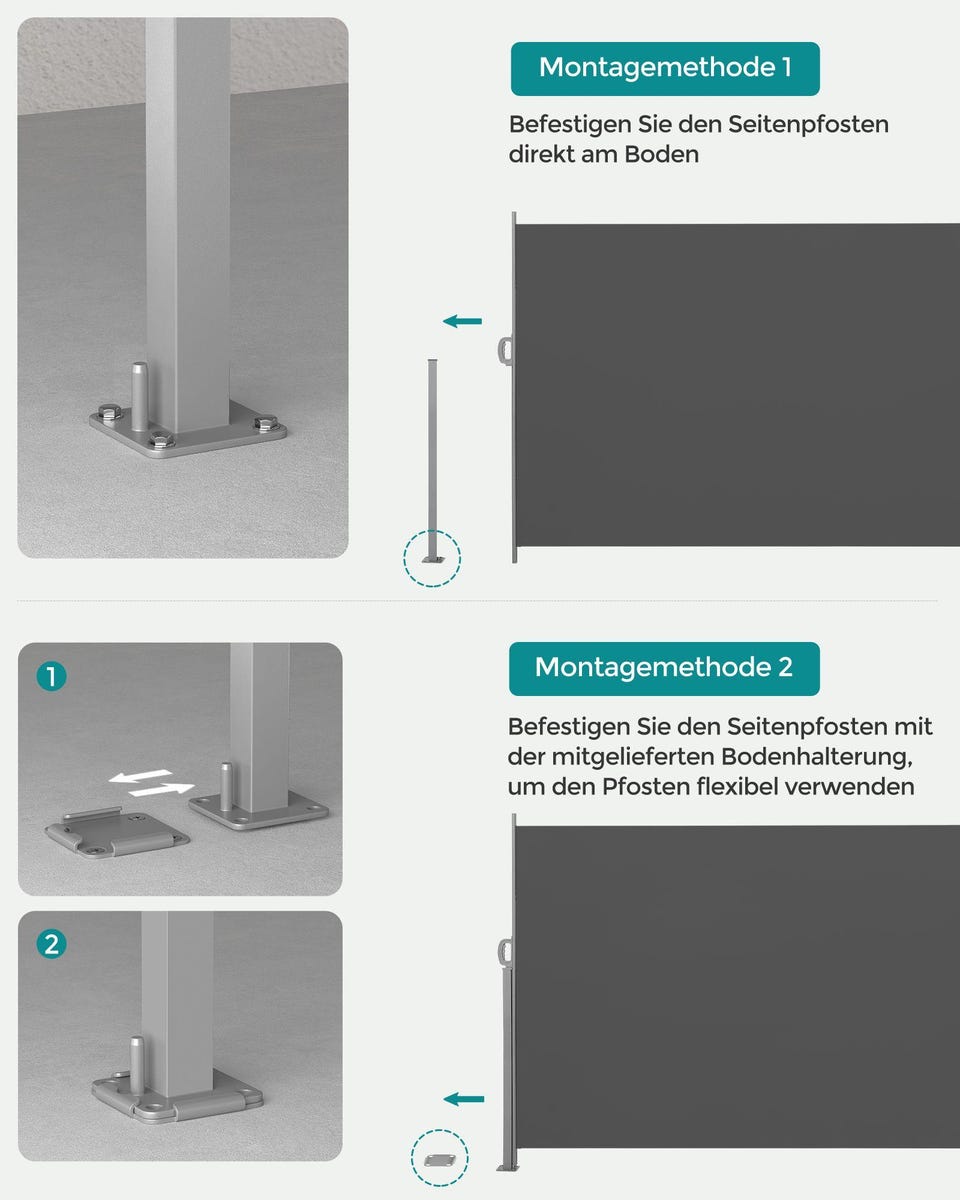 Montagemethode 1

Befestigen Sie den Seitenpfosten direkt am Boden

1

2

Montagemethode 2

Befestigen Sie den Seitenpfosten mit der mitgelieferten Bodenhalterung, um den Pfosten flexibel verwenden