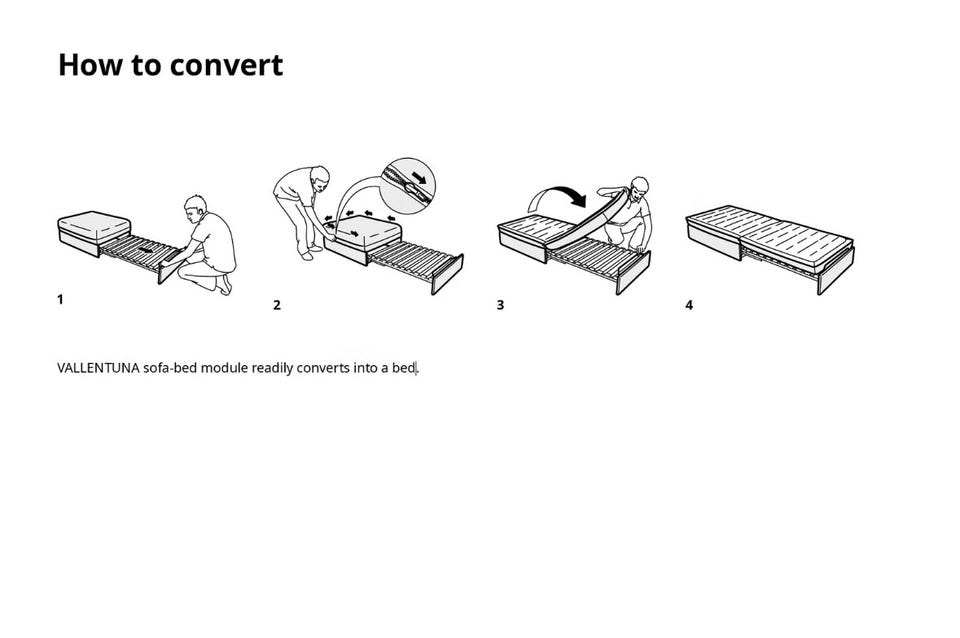 How to convert

1

2

3

4

VALLENTUNA sofa-bed module readily converts into a bed.