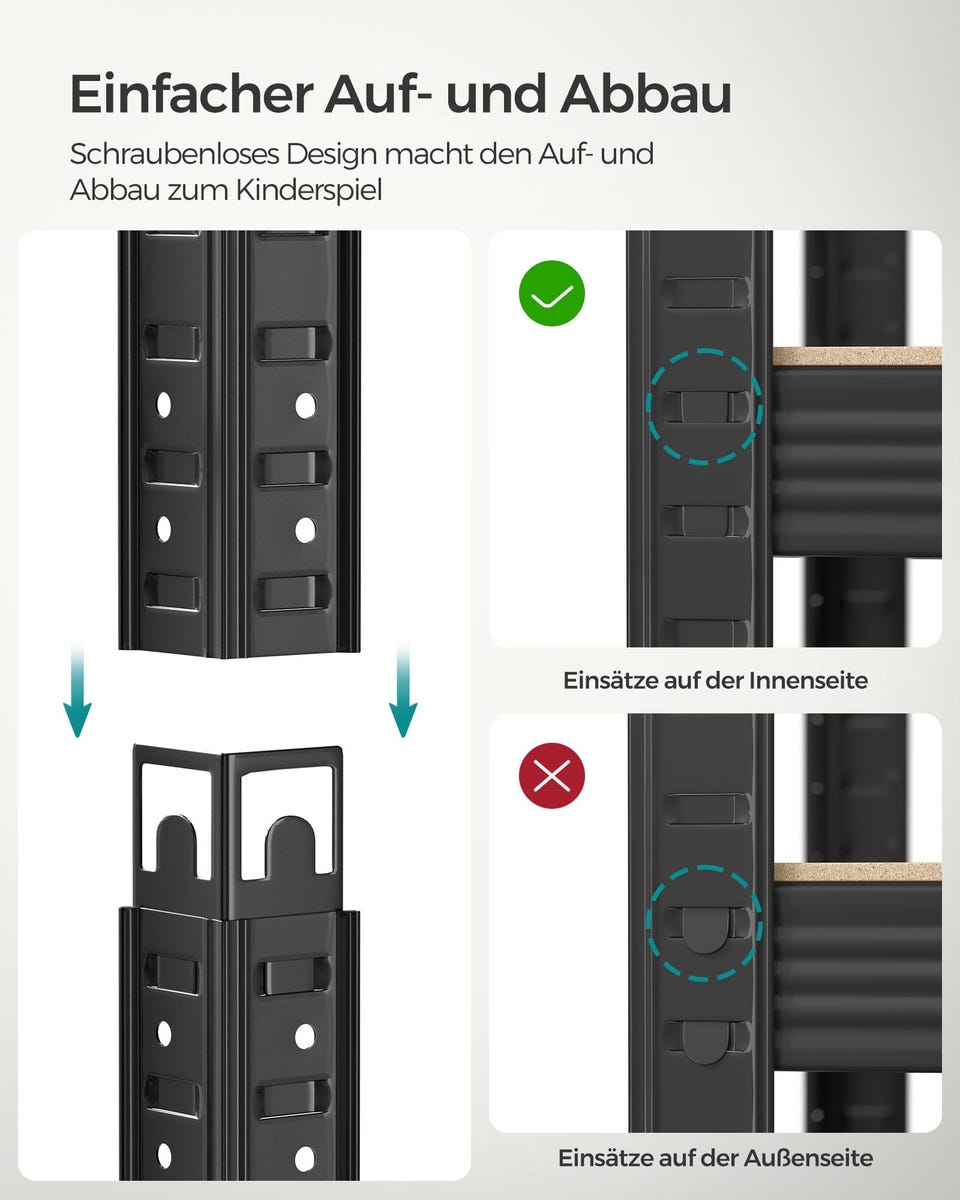 Einfacher Auf- und Abbau

Schraubenloses Design macht den Auf- und Abbau zum Kinderspiel

Einsätze auf der Innenseite

Einsätze auf der Außenseite