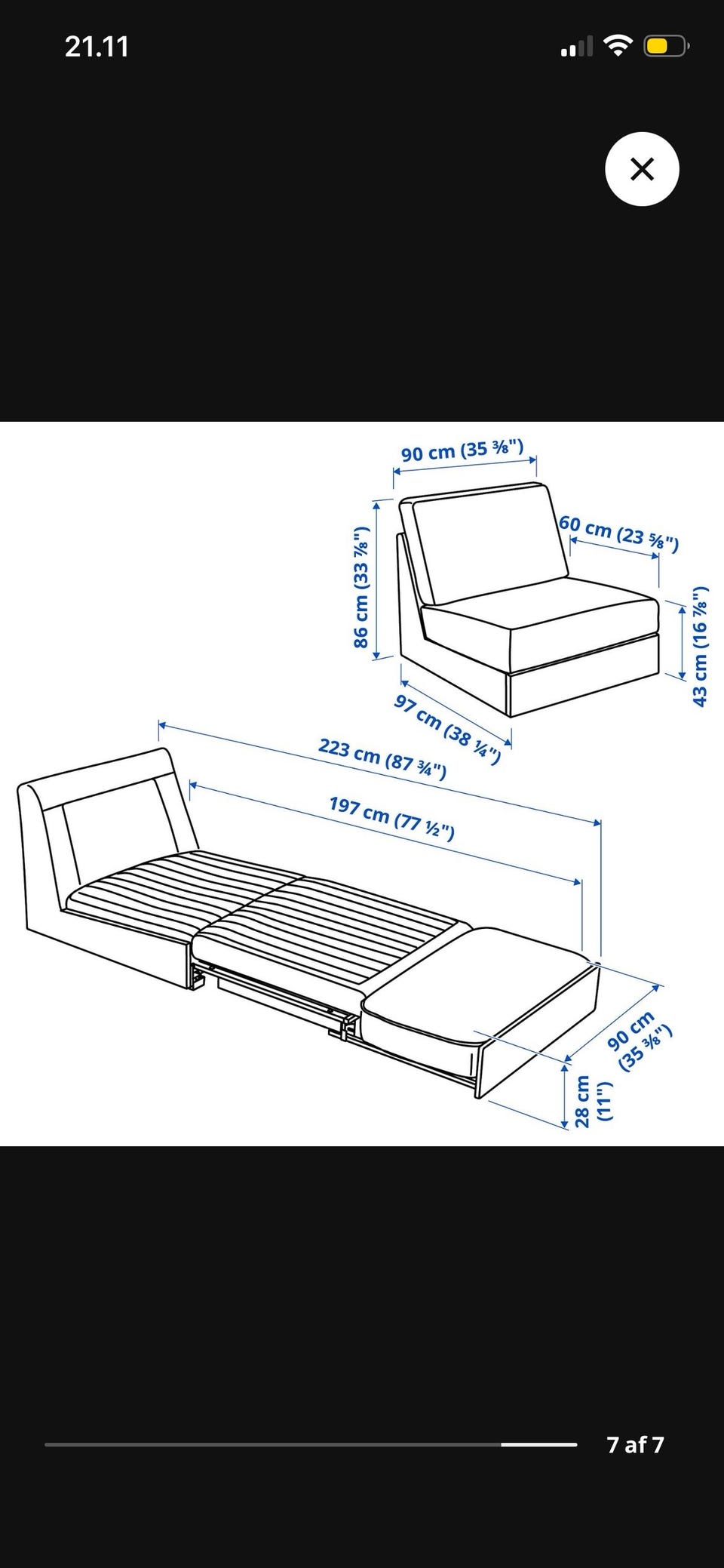 21.11

90 cm (35 ⅜")

60 cm (23 ⅝")

86 cm (33 ⅞")

43 cm (16 ⅞")

97 cm (38 ¼")

223 cm (87 ¾")

197 cm (77 ½")

90 cm (35 ⅜")

28 cm (11")

7 af 7