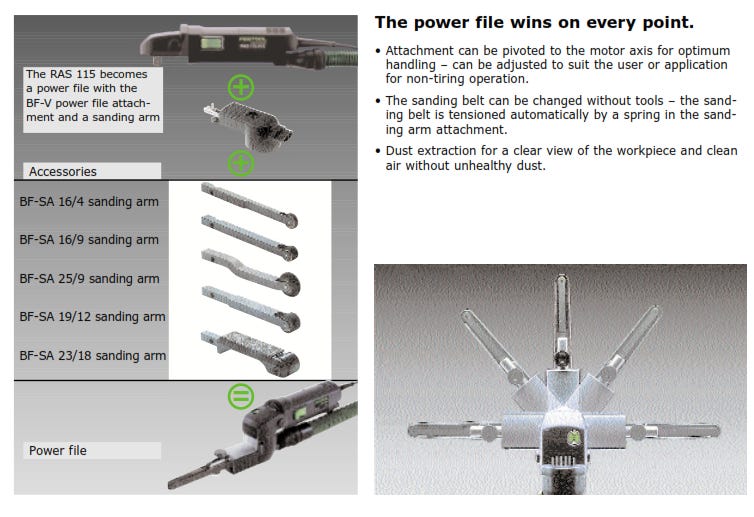 The RAS 115 becomes a power file with the BF-V power file attachment and a sanding arm

Accessories

BF-SA 16/4 sanding arm

BF-SA 16/9 sanding arm

BF-SA 25/9 sanding arm

BF-SA 19/12 sanding arm

BF-SA 23/18 sanding arm

Power file

The power file wins on every point.

• Attachment can be pivoted to the motor axis for optimum handling – can be adjusted to suit the user or application for non-tiring operation.

• The sanding belt can be changed without tools – the sanding belt is tensioned automatically by a spring in the sanding arm attachment.

• Dust extraction for a clear view of the workpiece and clean air without unhealthy dust.