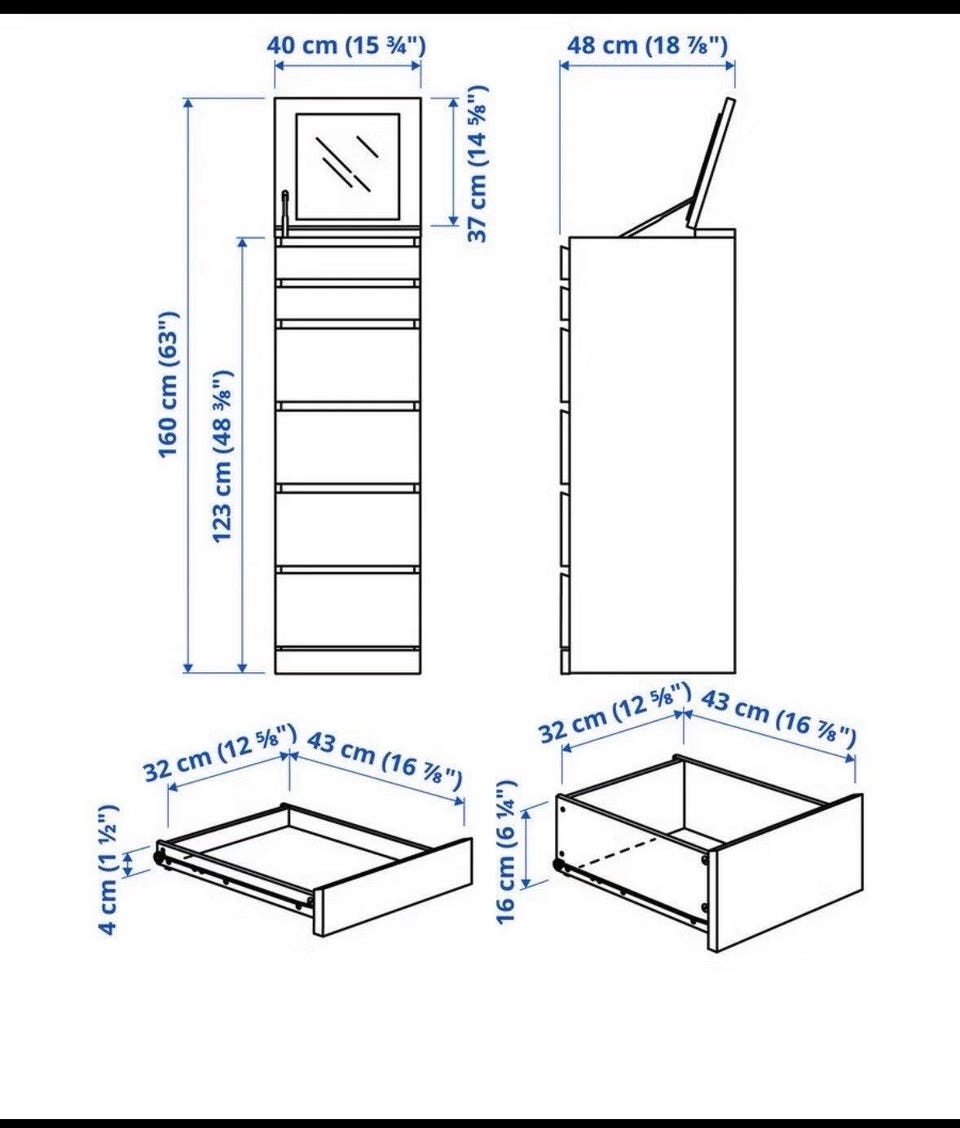 40 cm (15 ¾")

48 cm (18 ⅞")

37 cm (14 ⅝")

160 cm (63")

123 cm (48 ⅜")

32 cm (12 ⅝")

43 cm (16 ⅞")

4 cm (1 ½")

32 cm (12 ⅝")

43 cm (16 ⅞")

16 cm (6 ¼")