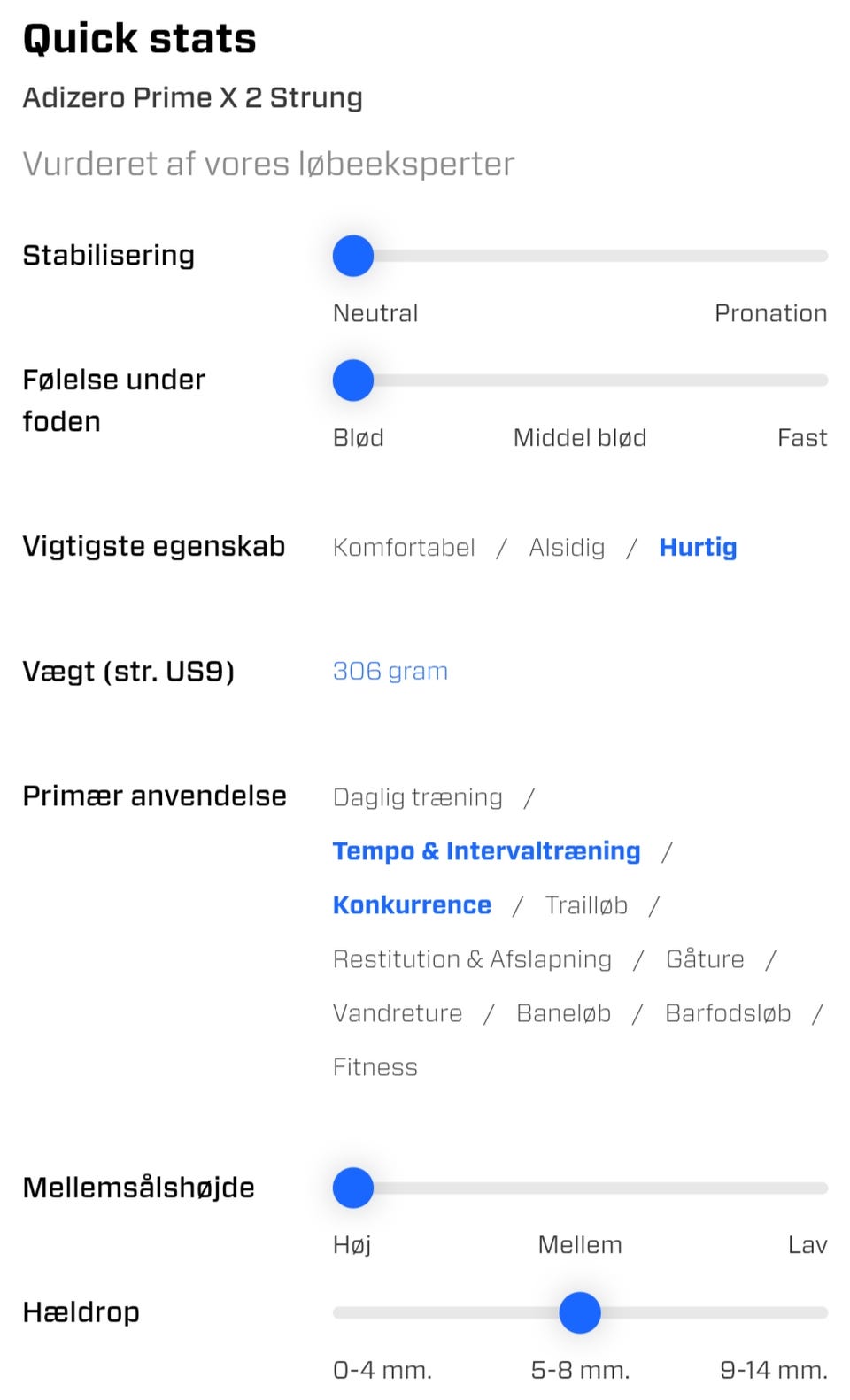 Quick stats

Adizero Prime X 2 Strung

Vurderet af vores løbeeksperter

Stabilisering

Neutral Pronation

Følelse under foden

Blød Middel blød Fast

Vigtigste egenskab Komfortabel / Alsidig / Hurtig

Vægt (str. US9) 306 gram

Primær anvendelse Daglig træning / Tempo & Intervaltræning / Konkurrence / Trailløb / Restitution & Afslapning / Gåture / Vandreture / Baneløb / Barfodsløb / Fitness

Mellemsålshøjde

Høj Mellem Lav

Hældrop

0-4 mm. 5-8 mm. 9-14 mm.