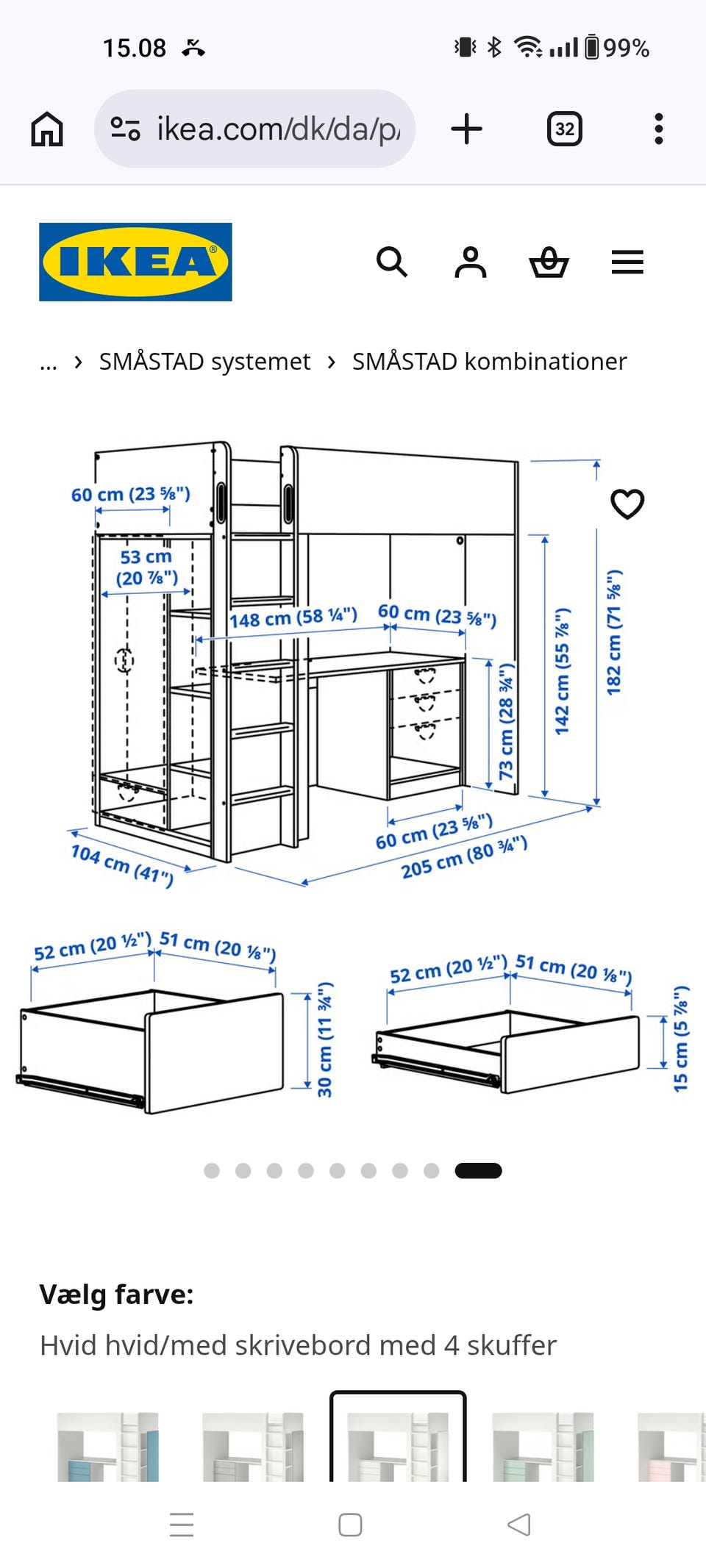 15.08

99%

ikea.com/dk/da/p

32

IKEA

... › SMÅSTAD systemet › SMÅSTAD kombinationer

60 cm (23 ⅝")
53 cm (20 ⅞")
148 cm (58 ¼")
60 cm (23 ⅝")
73 cm (28 ¾")
142 cm (55 ⅞")
182 cm (71 ⅝")
104 cm (41")
60 cm (23 ⅝")
205 cm (80 ¾")

52 cm (20 ½") 51 cm (20 ⅛")
30 cm (11 ¾")

52 cm (20 ½") 51 cm (20 ⅛")
15 cm (5 ⅞")

Vælg farve:

Hvid hvid/med skrivebord med 4 skuffer