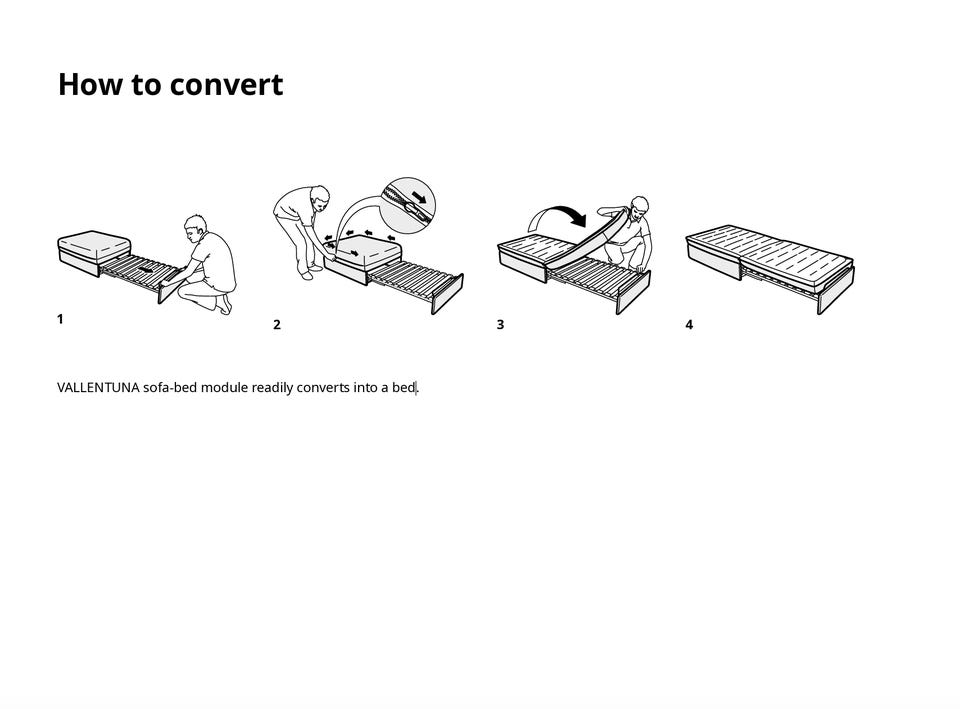 How to convert

1

2

3

4

VALLENTUNA sofa-bed module readily converts into a bed.