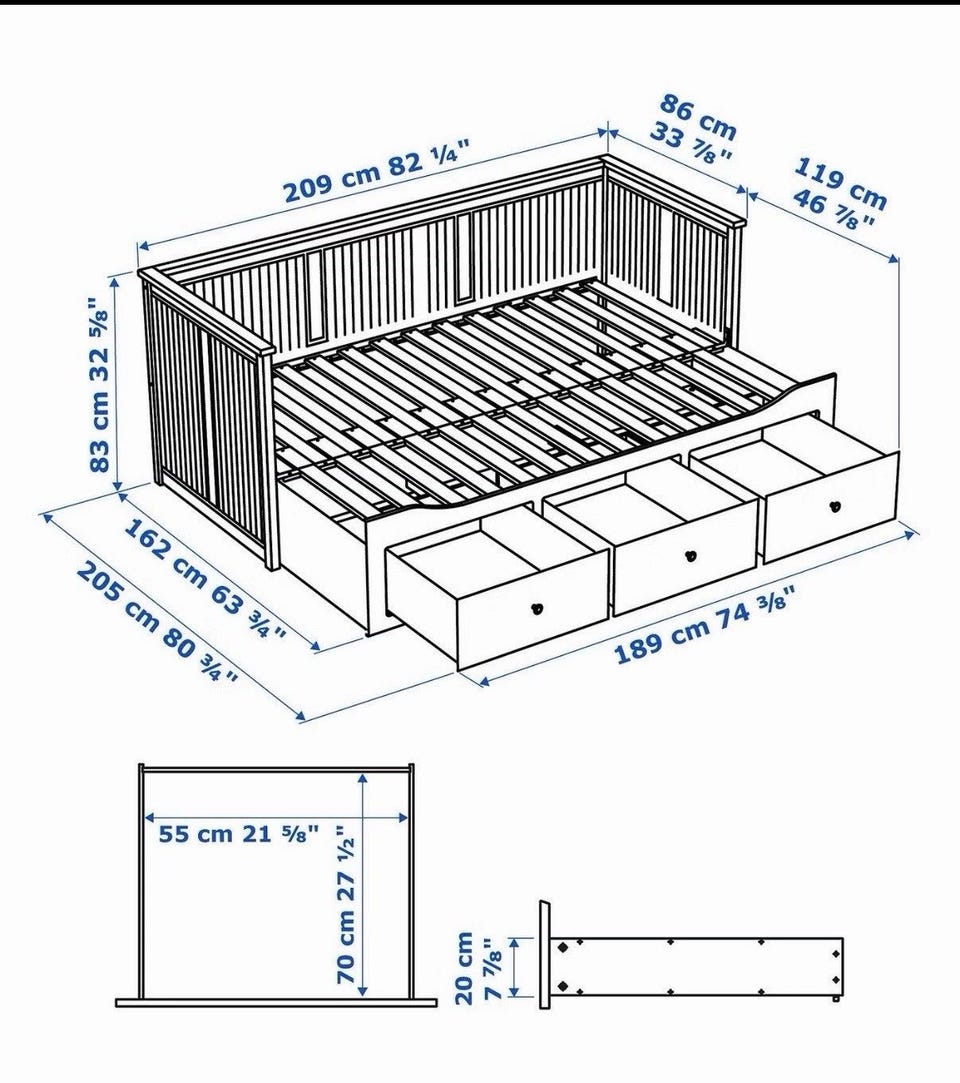 209 cm 82 ¼"

86 cm 33 ⅞"

119 cm 46 ⅞"

83 cm 32 ⅝"

162 cm 63 ¾"

205 cm 80 ¾"

189 cm 74 ⅜"

55 cm 21 ⅝"

70 cm 27 ½"

20 cm 7 ⅞"