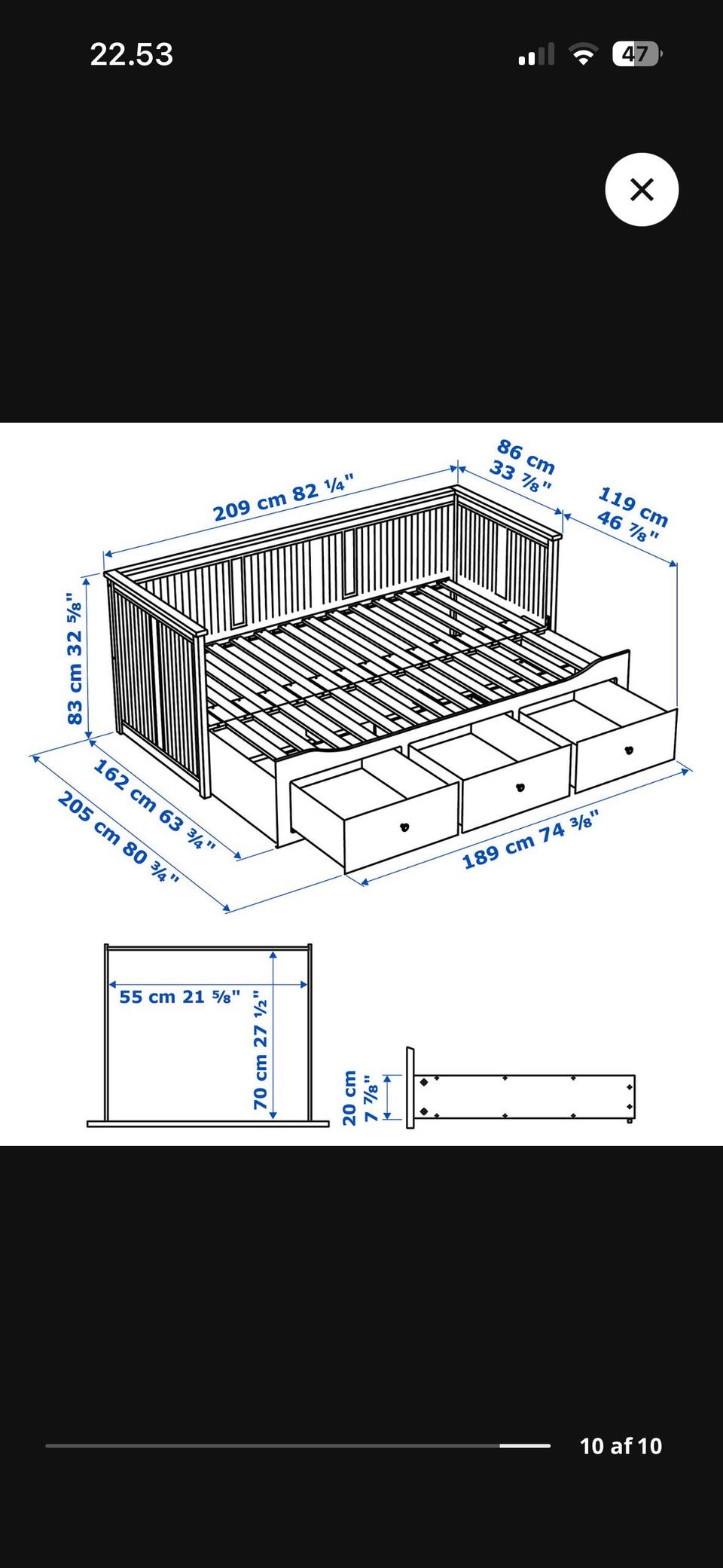 22.53

47

209 cm 82 ¼"

86 cm 33 ⅞"

119 cm 46 ⅞"

83 cm 32 ⅝"

162 cm 63 ¾"

205 cm 80 ¾"

189 cm 74 ⅜"

55 cm 21 ⅝"

70 cm 27 ½"

20 cm 7 ⅞"

10 af 10