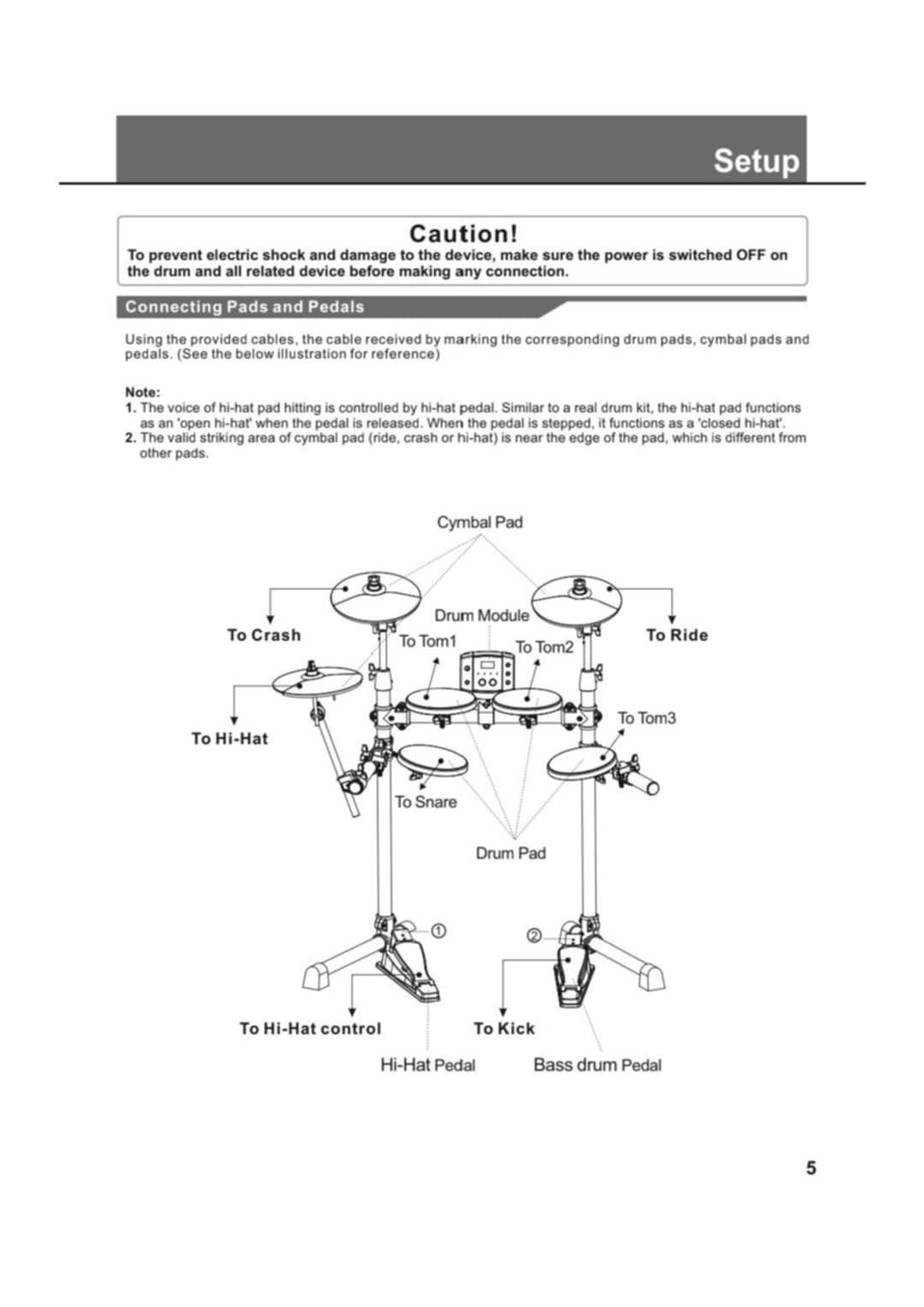 Setup

Caution!
To prevent electric shock and damage to the device, make sure the power is switched OFF on the drum and all related device before making any connection.

Connecting Pads and Pedals

Using the provided cables, the cable received by marking the corresponding drum pads, cymbal pads and pedals. (See the below illustration for reference)

Note:
1. The voice of hi-hat pad hitting is controlled by hi-hat pedal. Similar to a real drum kit, the hi-hat pad functions as an 'open hi-hat' when the pedal is released. When the pedal is stepped, it functions as a 'closed hi-hat'.
2. The valid striking area of cymbal pad (ride, crash or hi-hat) is near the edge of the pad, which is different from other pads.

Cymbal Pad
Drum Module
To Crash
To Tom1
To Tom2
To Ride
To Tom3
To Hi-Hat
To Snare
Drum Pad
①
②
To Hi-Hat control
To Kick
Hi-Hat Pedal
Bass drum Pedal

5