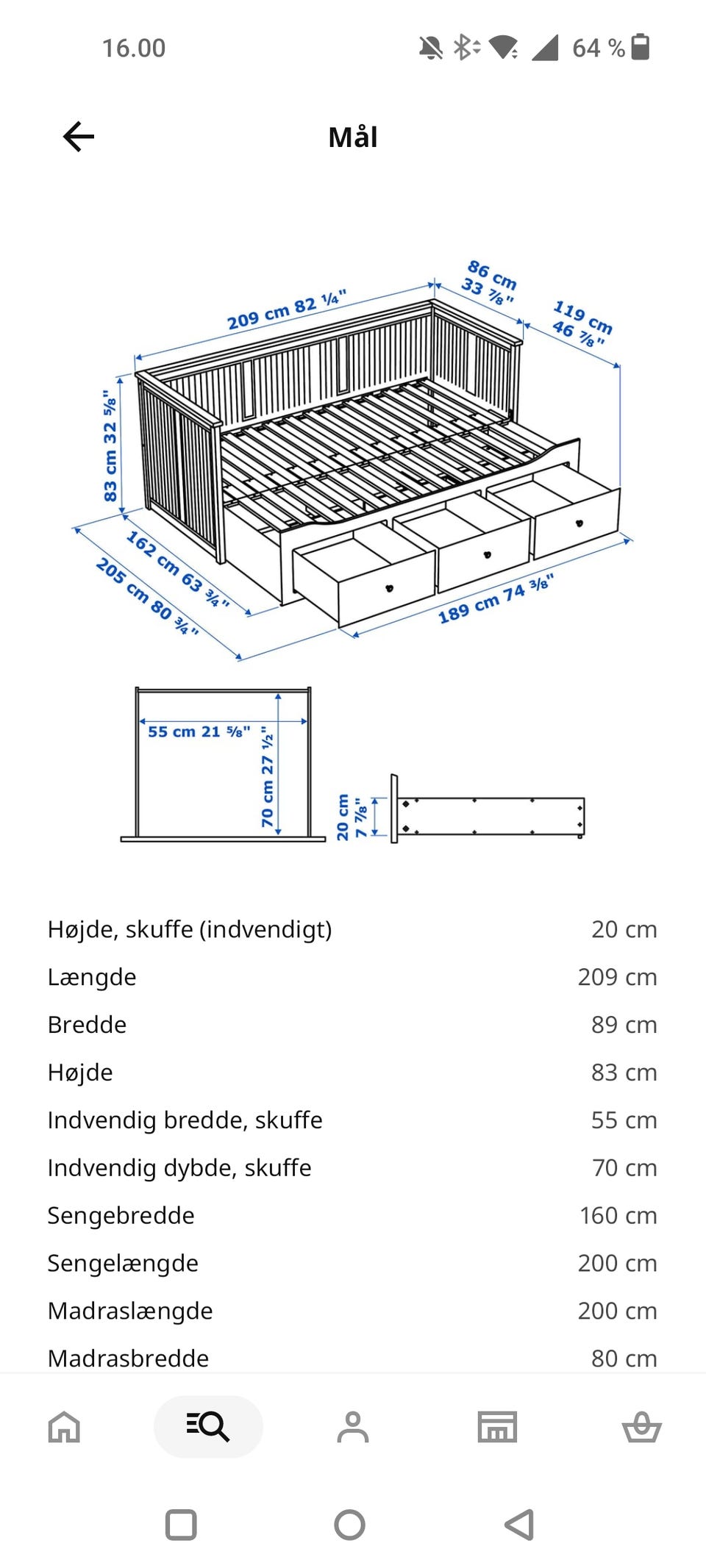 16.00

64 %

Mål

209 cm 82 ¼"

86 cm 33 ⅞"

119 cm 46 ⅞"

83 cm 32 ⅝"

162 cm 63 ¾"

205 cm 80 ¾"

189 cm 74 ⅜"

55 cm 21 ⅝"

70 cm 27 ½"

20 cm 7 ⅞"

| | |
|---|---|
| Højde, skuffe (indvendigt) | 20 cm |
| Længde | 209 cm |
| Bredde | 89 cm |
| Højde | 83 cm |
| Indvendig bredde, skuffe | 55 cm |
| Indvendig dybde, skuffe | 70 cm |
| Sengebredde | 160 cm |
| Sengelængde | 200 cm |
| Madraslængde | 200 cm |
| Madrasbredde | 80 cm |