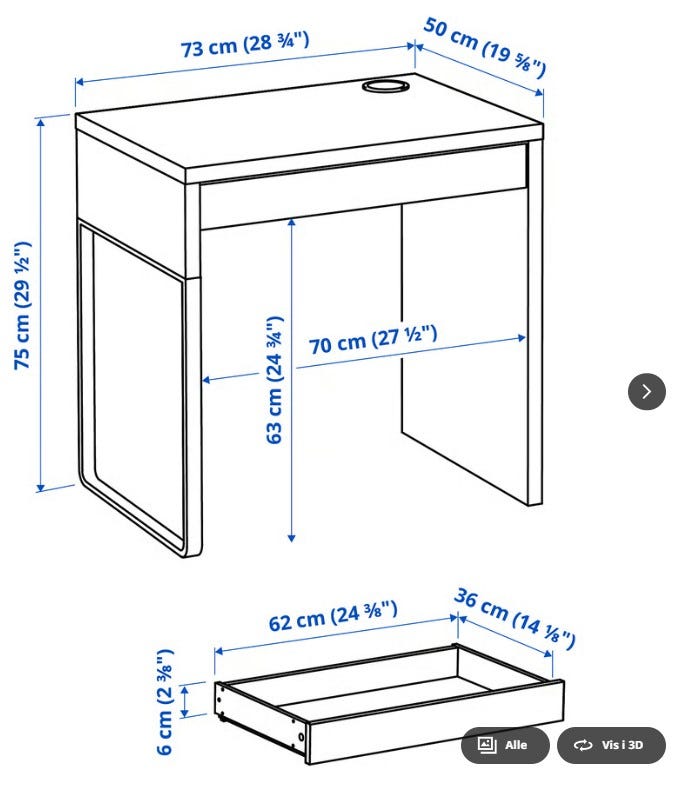 73 cm (28 ¾")

50 cm (19 ⅝")

75 cm (29 ½")

63 cm (24 ¾")

70 cm (27 ½")

62 cm (24 ⅜")

36 cm (14 ⅛")

6 cm (2 ⅜")

Alle

Vis i 3D