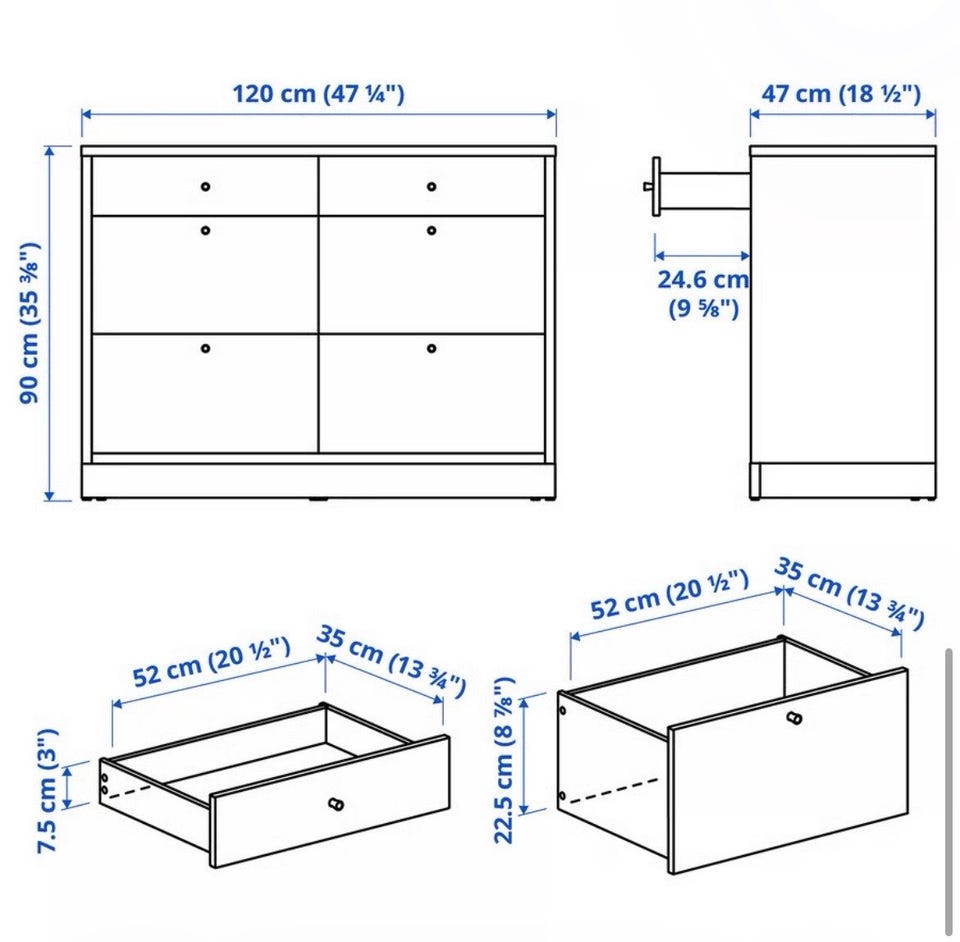 120 cm (47 ¼")

47 cm (18 ½")

90 cm (35 ⅜")

24.6 cm (9 ⅝")

52 cm (20 ½")

35 cm (13 ¾")

7.5 cm (3")

52 cm (20 ½")

35 cm (13 ¾")

22.5 cm (8 ⅞")