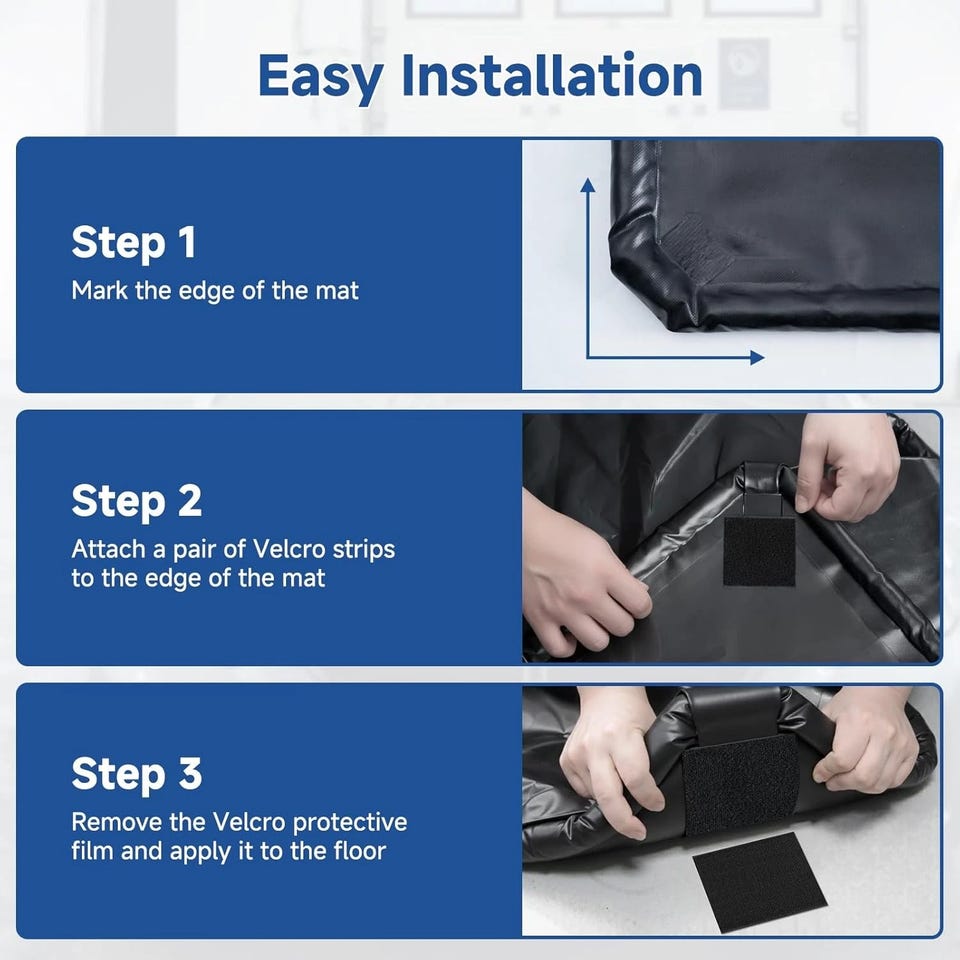 Easy Installation

Step 1
Mark the edge of the mat

Step 2
Attach a pair of Velcro strips to the edge of the mat

Step 3
Remove the Velcro protective film and apply it to the floor