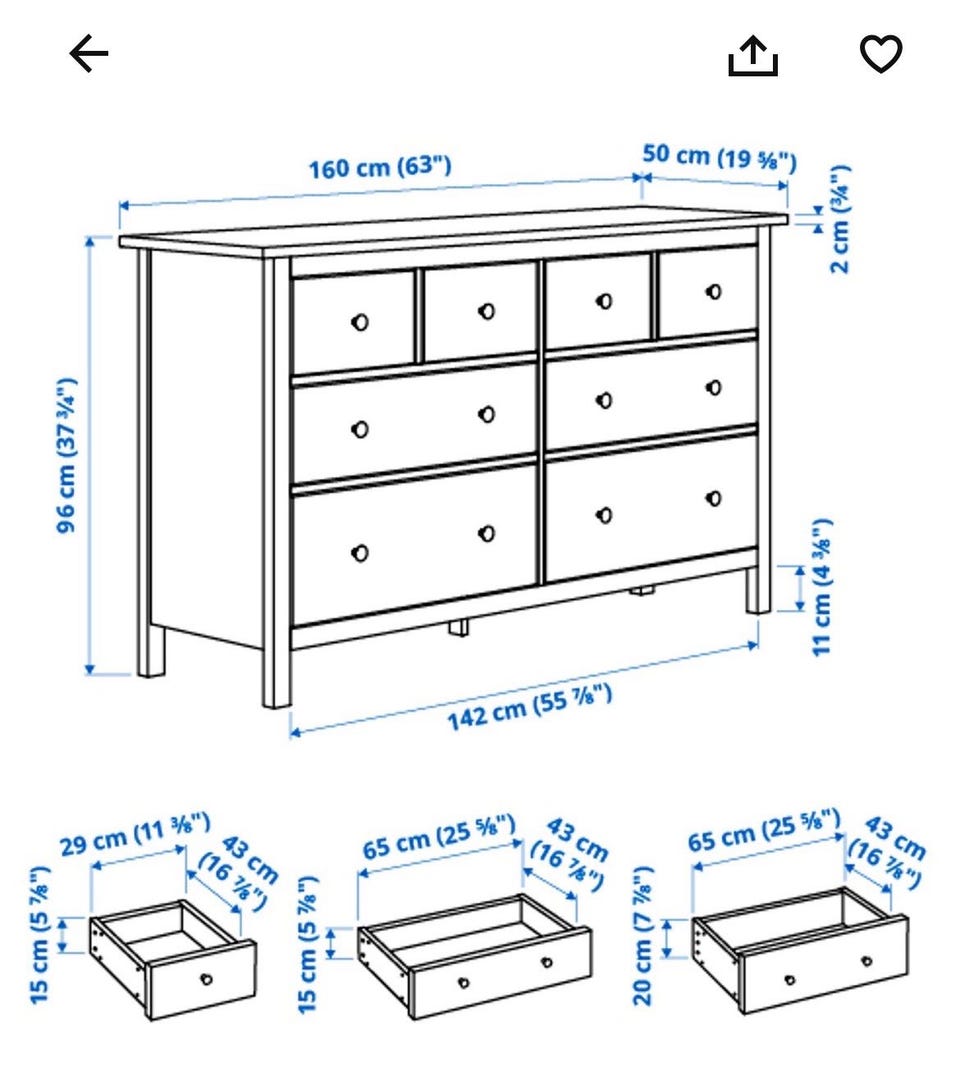 160 cm (63")

50 cm (19 ⅝")

2 cm (¾")

96 cm (37 ¾")

11 cm (4 ⅜")

142 cm (55 ⅞")

29 cm (11 ⅜")

43 cm (16 ⅞")

15 cm (5 ⅞")

65 cm (25 ⅝")

43 cm (16 ⅞")

15 cm (5 ⅞")

65 cm (25 ⅝")

43 cm (16 ⅞")

20 cm (7 ⅞")