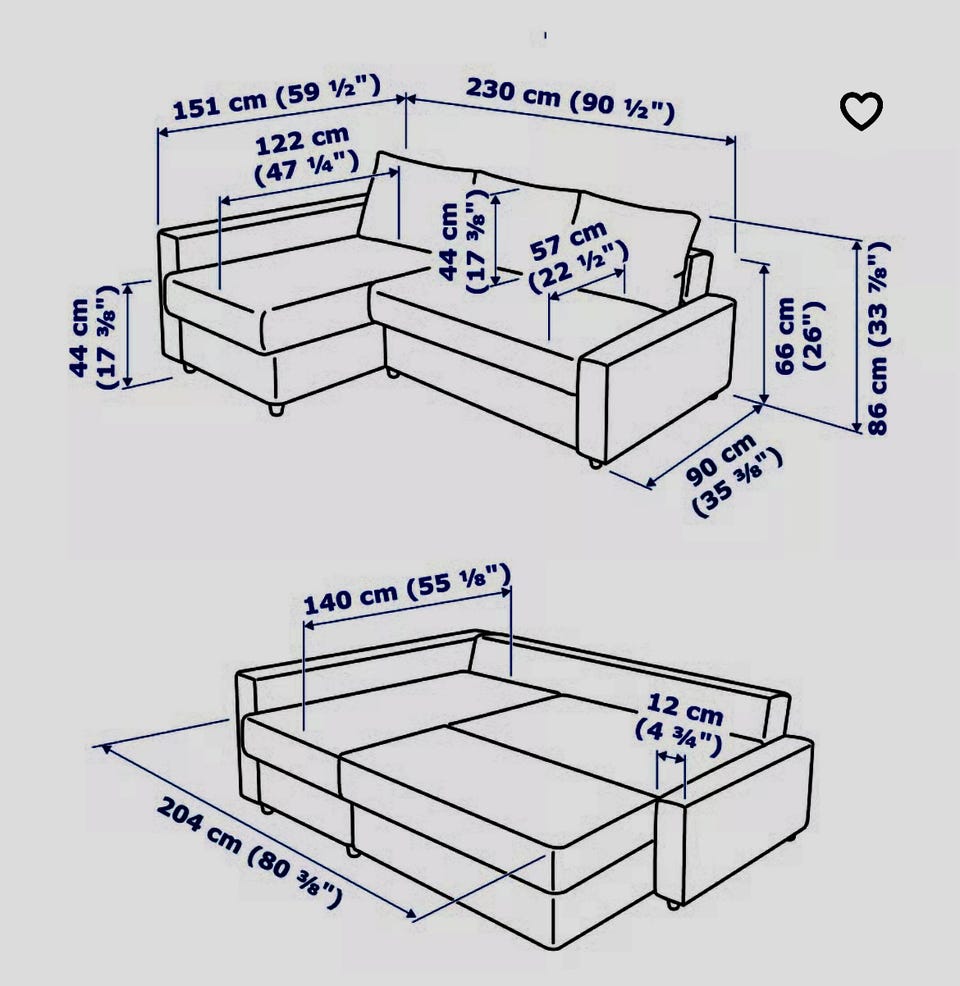 151 cm (59 ½")
230 cm (90 ½")
122 cm
(47 ¼")
44 cm
(17 ⅜")
57 cm
(22 ½")
44 cm
(17 ⅜")
66 cm
(26")
86 cm (33 ⅞")
90 cm
(35 ⅜")
140 cm (55 ⅛")
12 cm
(4 ¾")
204 cm (80 ⅜")