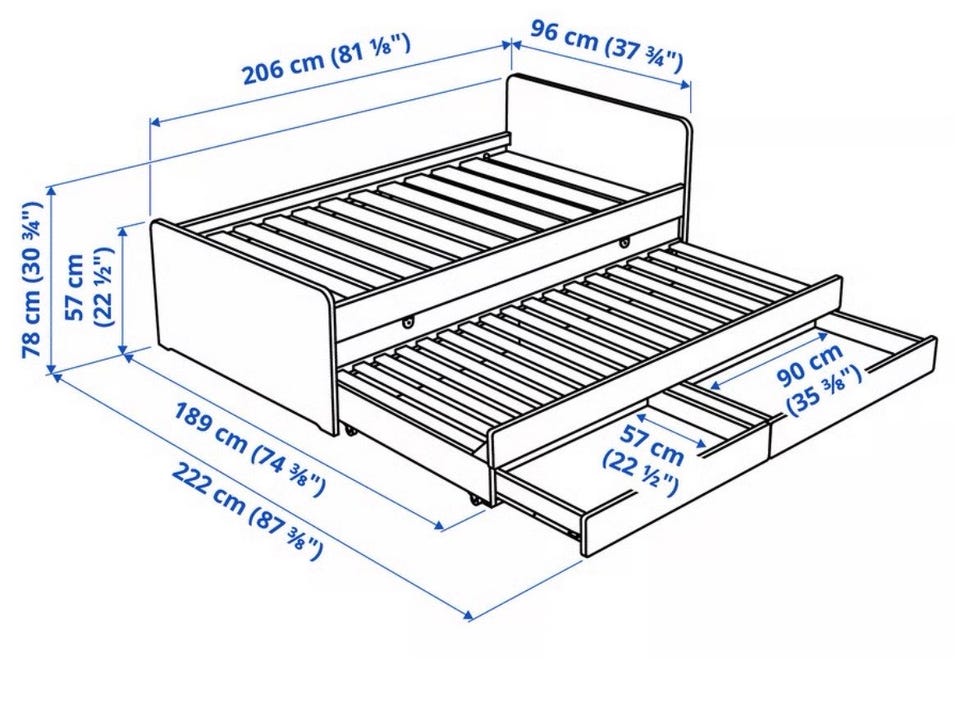 206 cm (81 ⅛")
96 cm (37 ¾")
78 cm (30 ¾")
57 cm (22 ½")
189 cm (74 ⅜")
222 cm (87 ⅜")
90 cm (35 ⅜")
57 cm (22 ½")