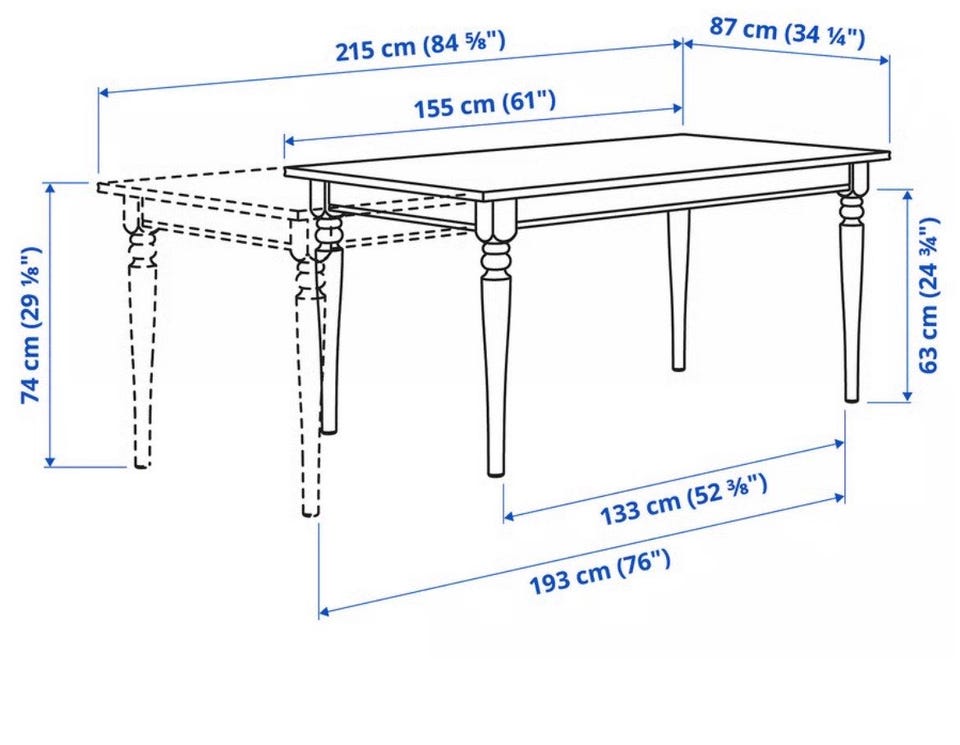 215 cm (84 ⅝")

87 cm (34 ¼")

155 cm (61")

74 cm (29 ⅛")

63 cm (24 ¾")

133 cm (52 ⅜")

193 cm (76")