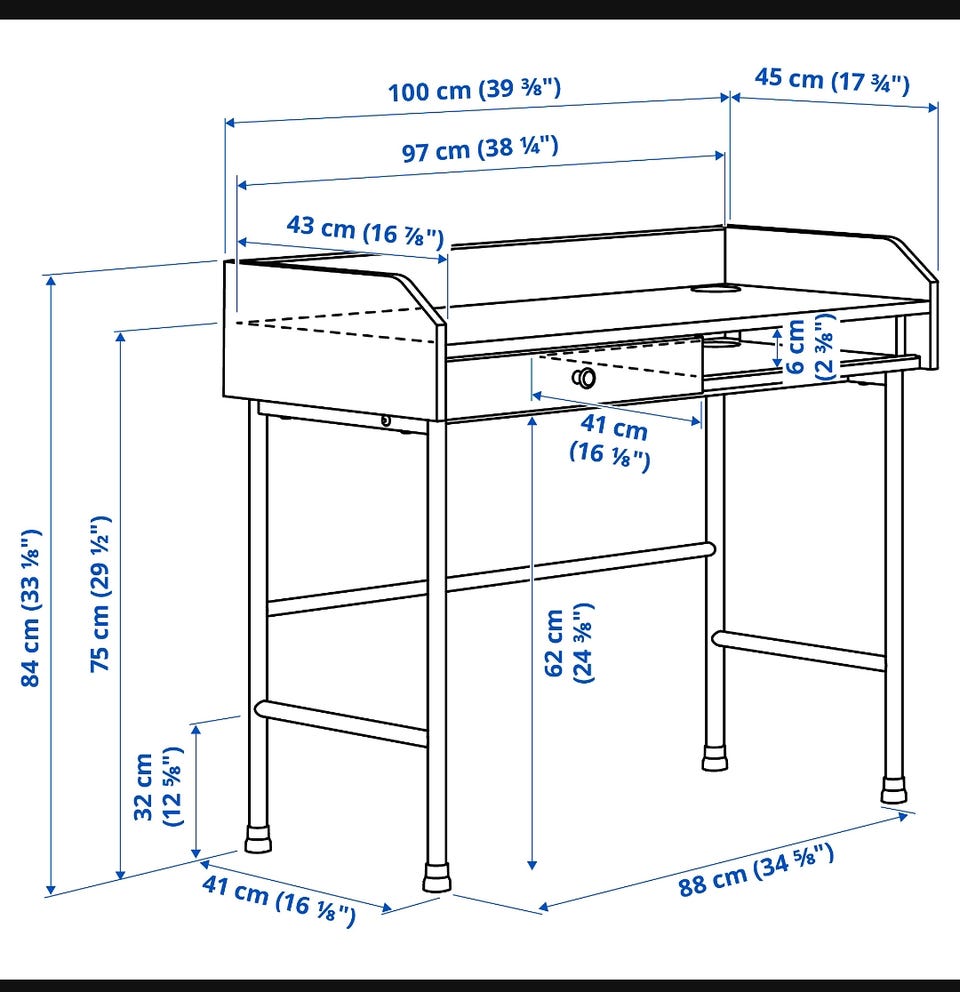 100 cm (39 ⅜")
45 cm (17 ¾")
97 cm (38 ¼")
43 cm (16 ⅞")
6 cm (2 ⅜")
41 cm (16 ⅛")
84 cm (33 ⅛")
75 cm (29 ½")
62 cm (24 ⅜")
32 cm (12 ⅝")
41 cm (16 ⅛")
88 cm (34 ⅝")