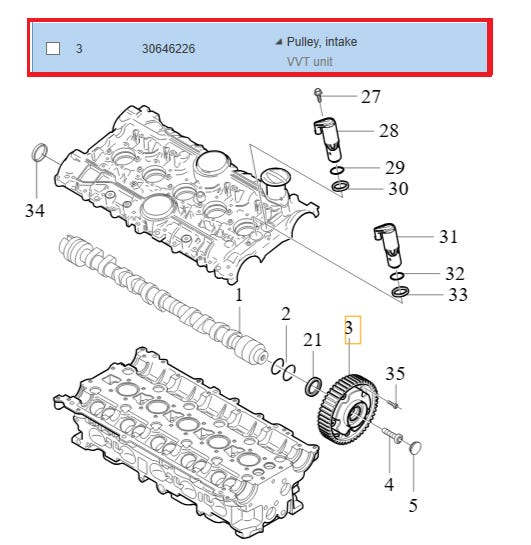 3 30646226 Pulley, intake
VVT unit

27
28
29
30
34
31
32
33
1
2
21
3
35
4
5