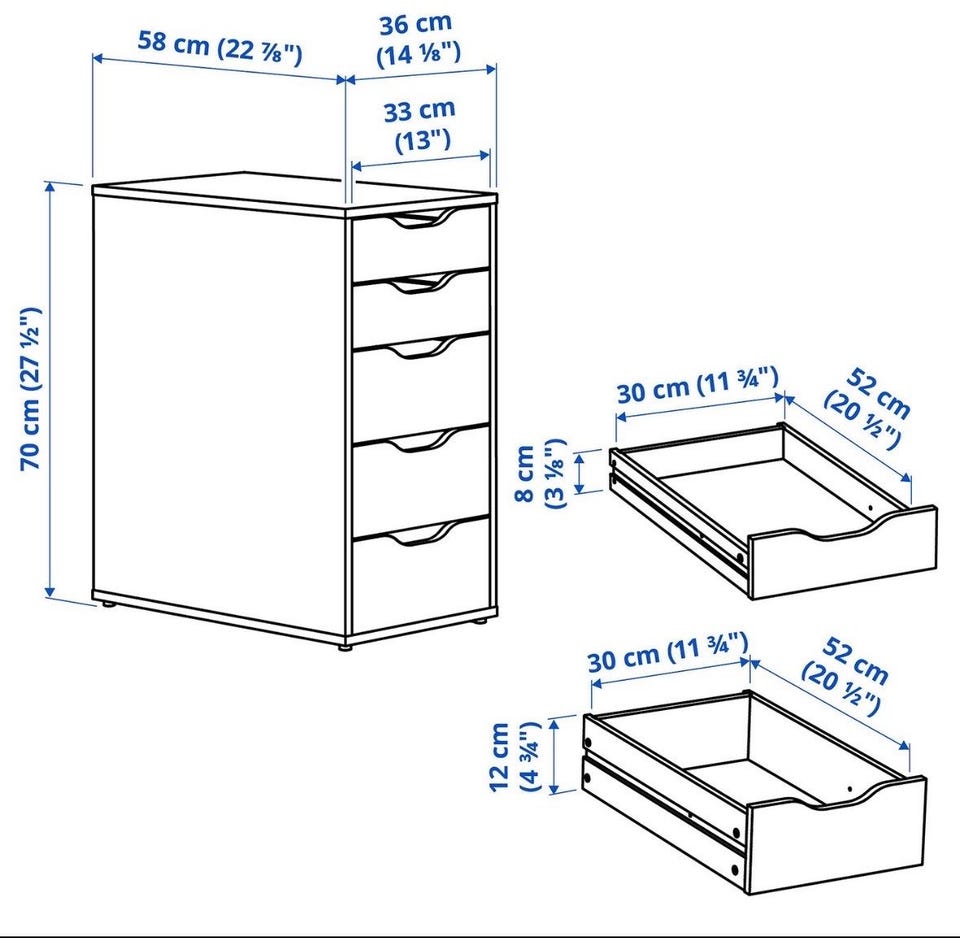 58 cm (22 ⅞")

36 cm (14 ⅛")

33 cm (13")

70 cm (27 ½")

30 cm (11 ¾")

52 cm (20 ½")

8 cm (3 ⅛")

30 cm (11 ¾")

52 cm (20 ½")

12 cm (4 ¾")