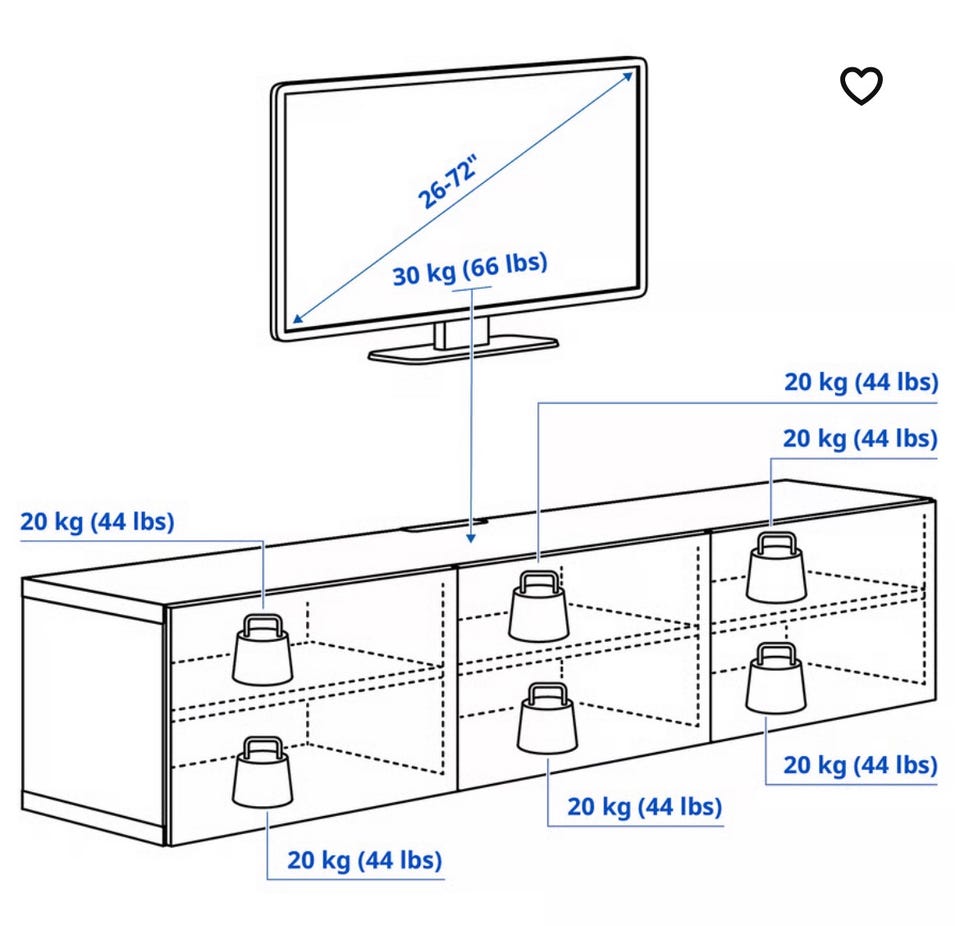 26-72"

30 kg (66 lbs)

20 kg (44 lbs)

20 kg (44 lbs)

20 kg (44 lbs)

20 kg (44 lbs)

20 kg (44 lbs)

20 kg (44 lbs)