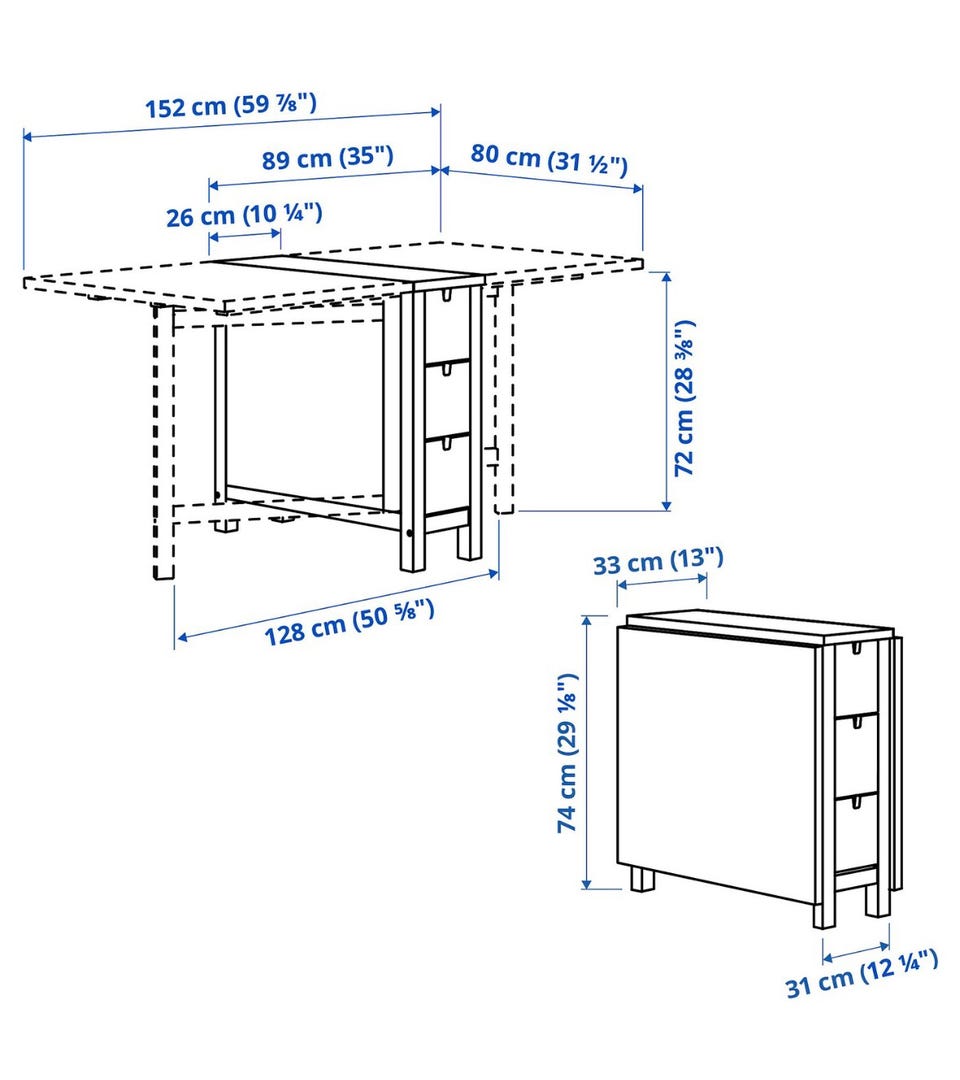 152 cm (59 ⅞")
89 cm (35")
80 cm (31 ½")
26 cm (10 ¼")
72 cm (28 ⅜")
128 cm (50 ⅝")
33 cm (13")
74 cm (29 ⅛")
31 cm (12 ¼")